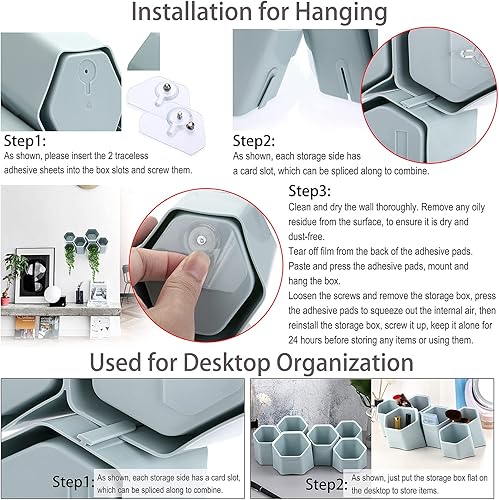 Installation for Hanging

Step1:
As shown, please insert the 2 traceless adhesive sheets into the box slots and screw them.

Step2:
As shown, each storage side has a card slot, which can be spliced along to combine.

Step3:
Clean and dry the wall thoroughly. Remove any oily residue from the surface, to ensure it is dry and dust-free.
Tear off film from the back of the adhesive pads.
Paste and press the adhesive pads, mount and hang the box.
Loosen the screws and remove the storage box, press the adhesive pads to squeeze out the internal air, then reinstall the storage box, screw it up, keep it alone for 24 hours before storing any items or using them.

Used for Desktop Organization

Step1: As shown, each storage side has a card slot, which can be spliced along to combine.

Step2: As shown, just put the storage box flat on the desktop to store items.