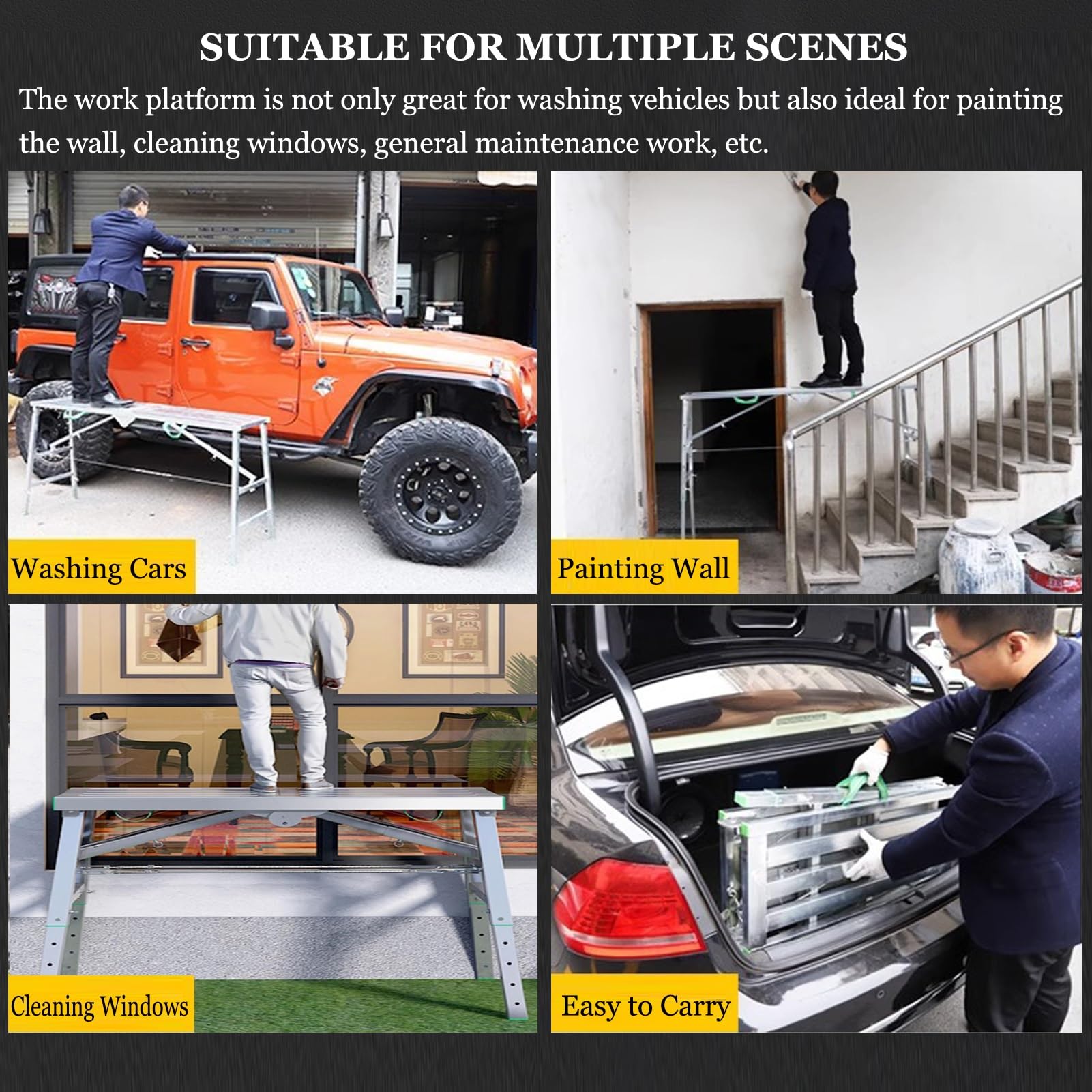 SUITABLE FOR MULTIPLE SCENES

The work platform is not only great for washing vehicles but also ideal for painting the wall, cleaning windows, general maintenance work, etc.

Washing Cars

Painting Wall

Cleaning Windows

Easy to Carry