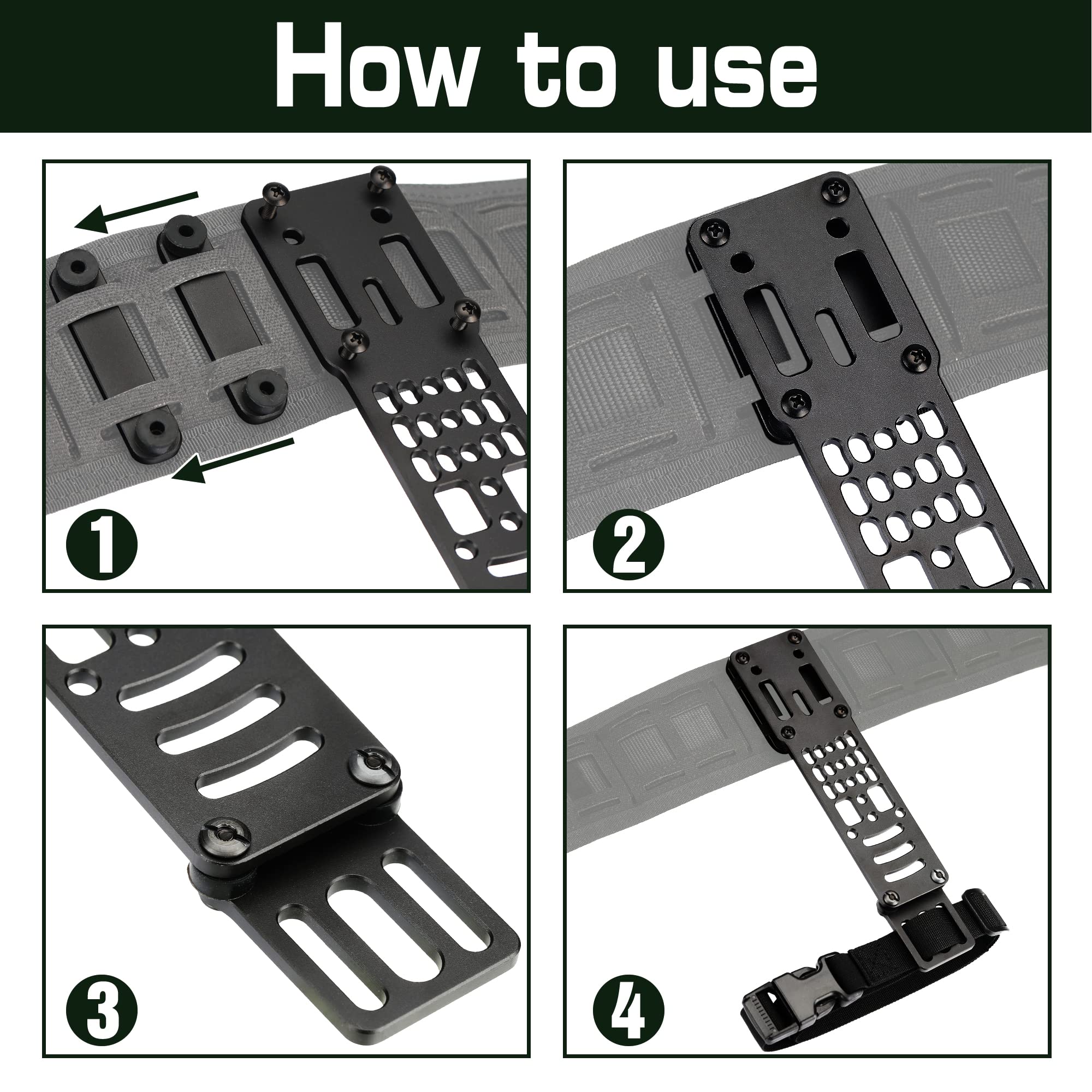 How to use

1

2

3

4