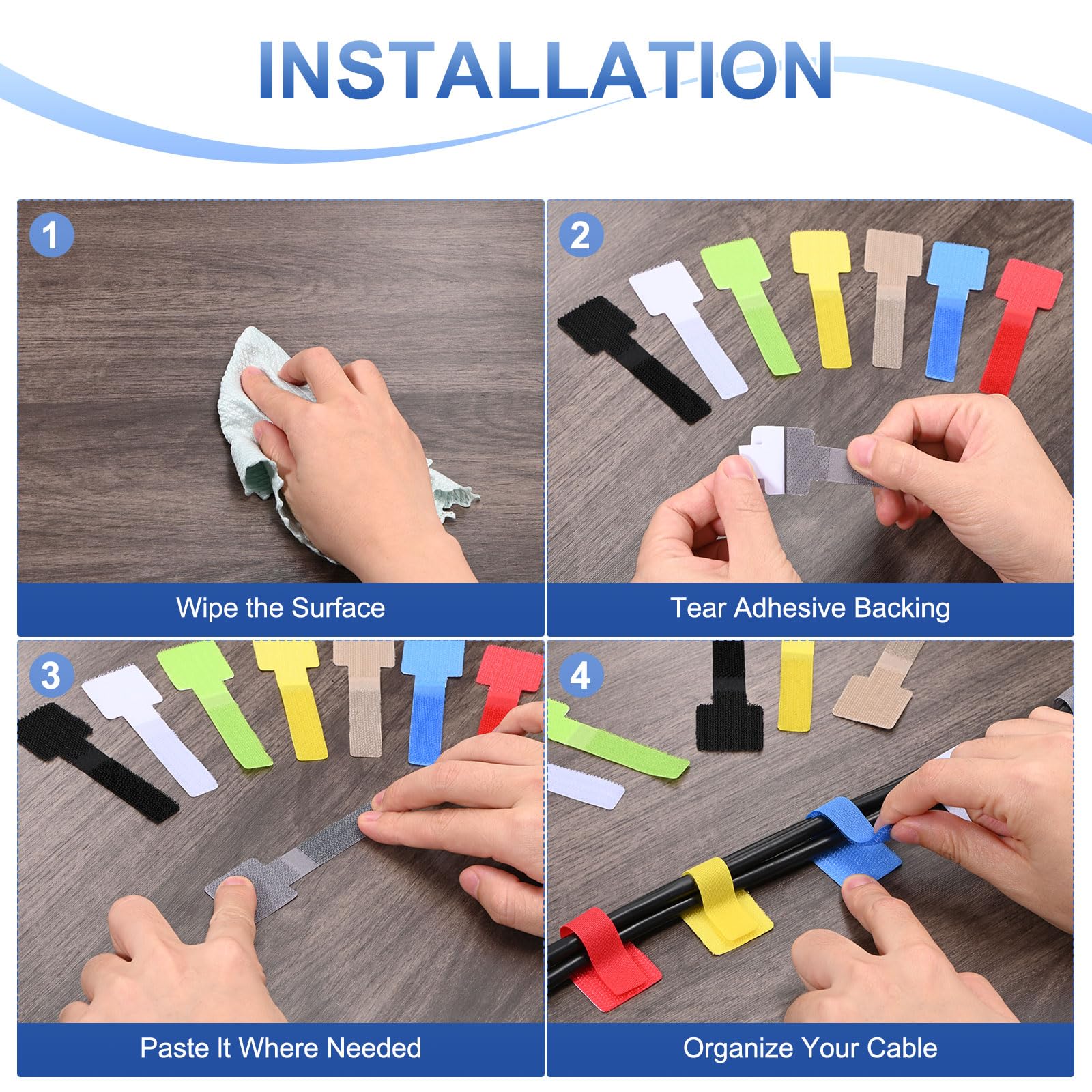 INSTALLATION

1

Wipe the Surface

2

Tear Adhesive Backing

3

Paste It Where Needed

4

Organize Your Cable