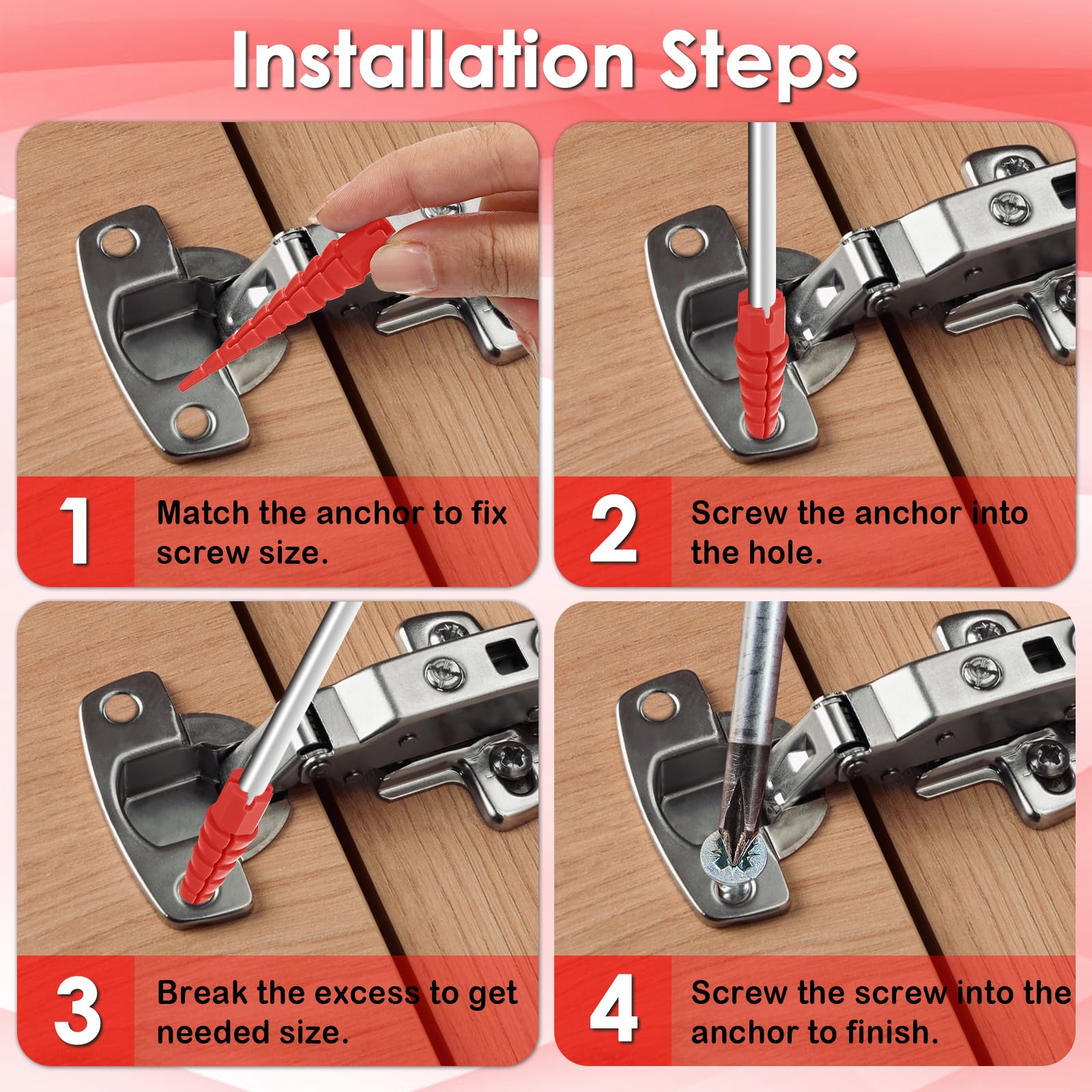 Installation Steps

1 Match the anchor to fix screw size.

2 Screw the anchor into the hole.

3 Break the excess to get needed size.

4 Screw the screw into the anchor to finish.