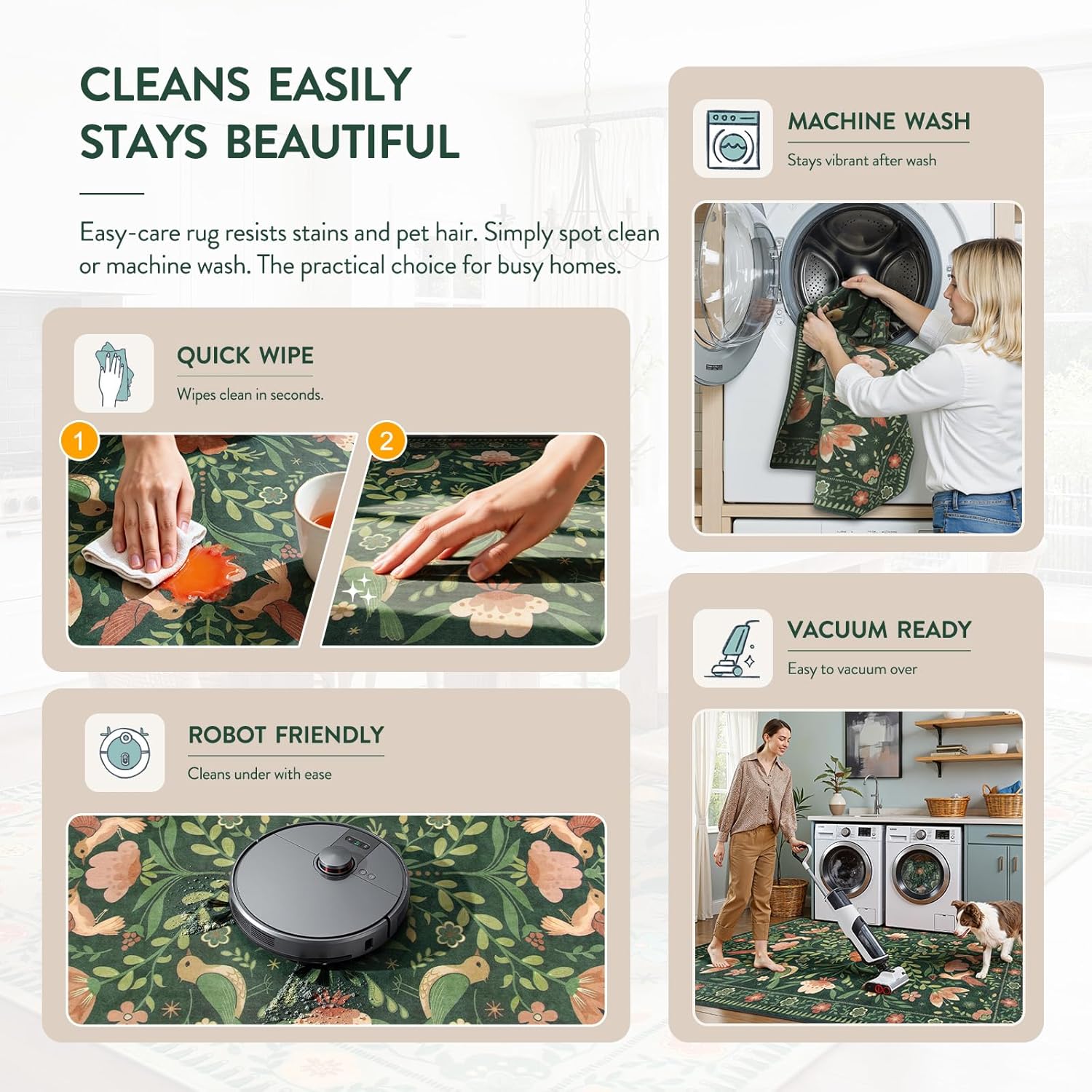 CLEANS EASILY
STAYS BEAUTIFUL

Easy-care rug resists stains and pet hair. Simply spot clean or machine wash. The practical choice for busy homes.

QUICK WIPE
Wipes clean in seconds.

1

2

ROBOT FRIENDLY
Cleans under with ease

MACHINE WASH
Stays vibrant after wash

VACUUM READY
Easy to vacuum over