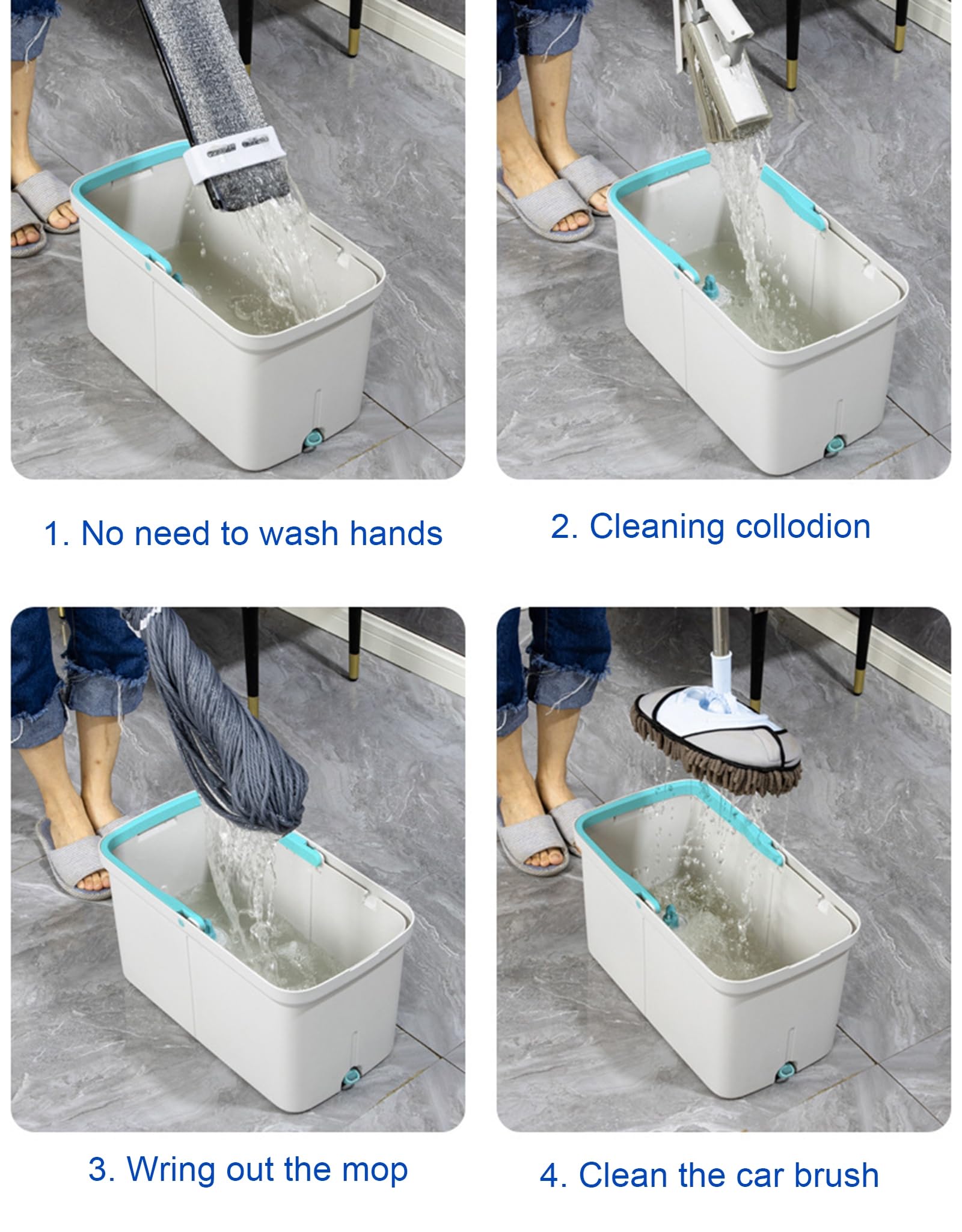 1. No need to wash hands

2. Cleaning collodion

3. Wring out the mop

4. Clean the car brush