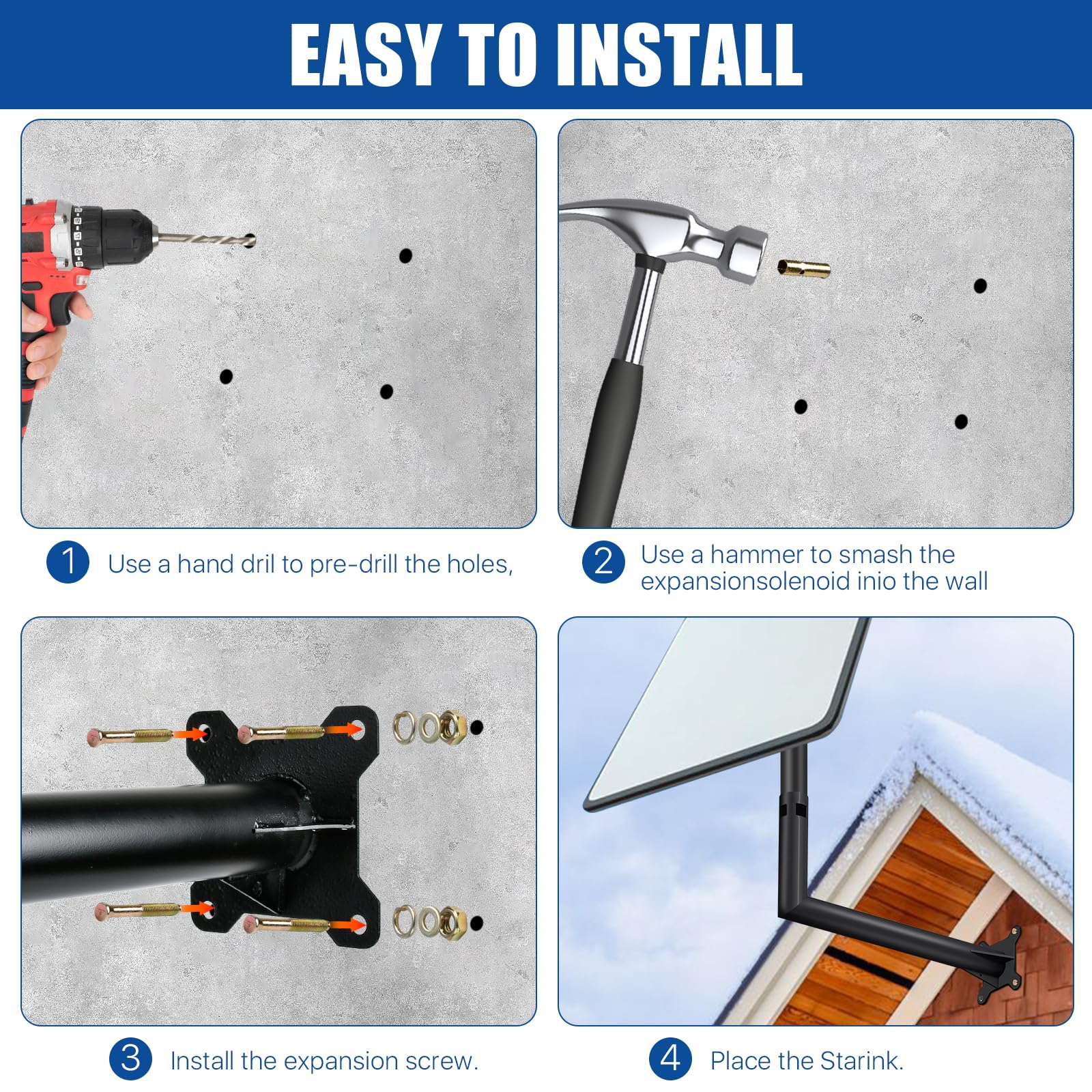 EASY TO INSTALL

1 Use a hand dril to pre-drill the holes,

2 Use a hammer to smash the expansionsolenoid inio the wall

3 Install the expansion screw.

4 Place the Starink.