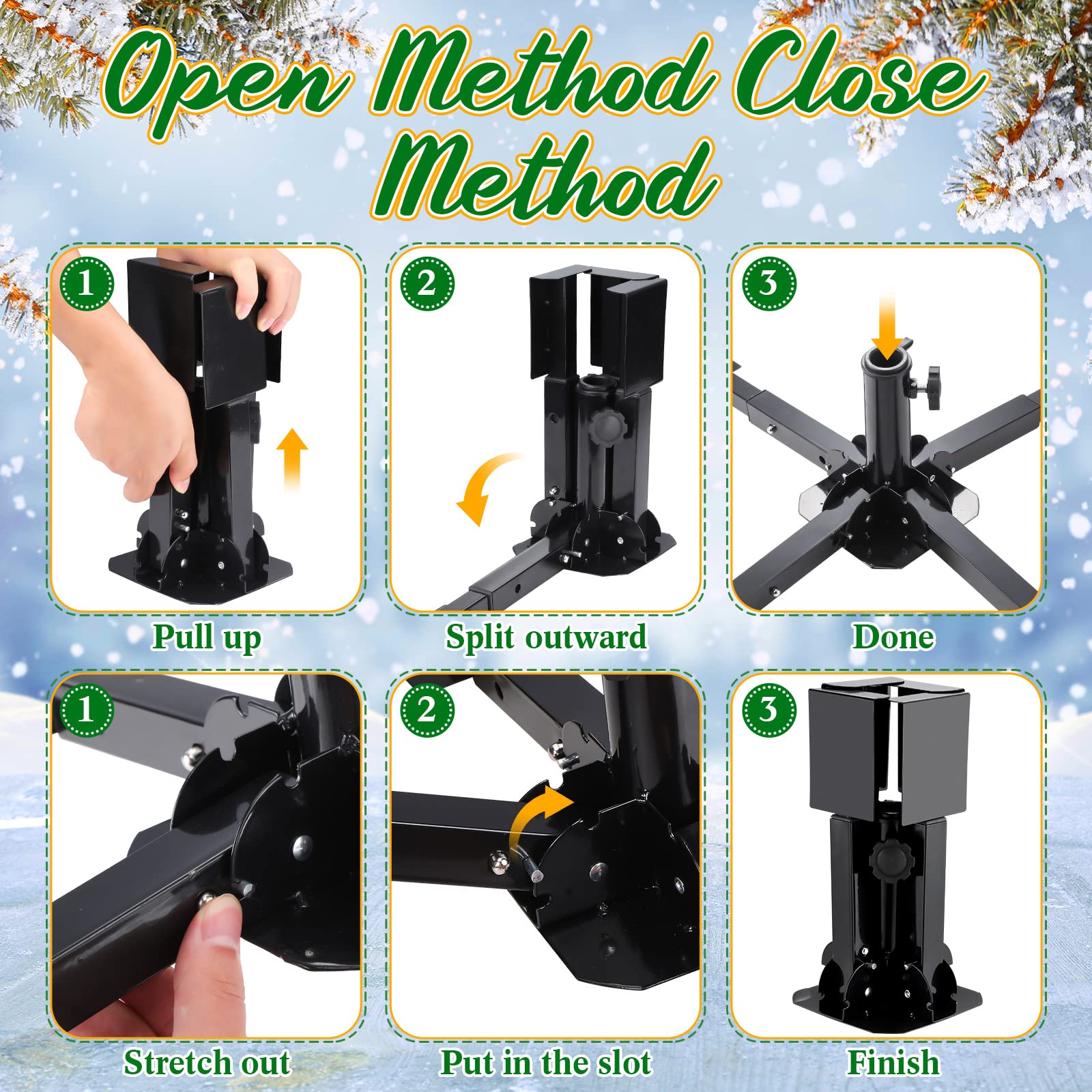 Open Method Close Method

1
Pull up

2
Split outward

3
Done

1
Stretch out

2
Put in the slot

3
Finish