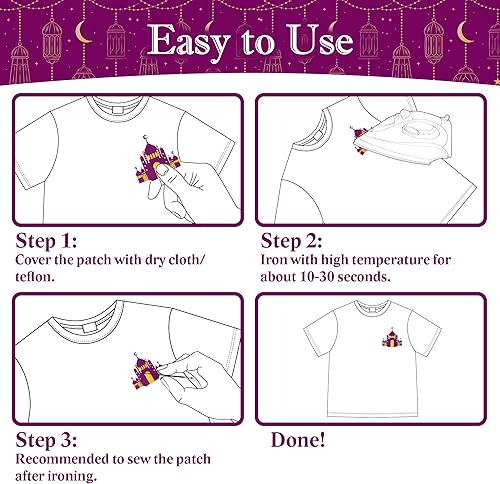 Easy to Use

Step 1:
Cover the patch with dry cloth/ teflon.

Step 2:
Iron with high temperature for about 10-30 seconds.

Step 3:
Recommended to sew the patch after ironing.

Done!