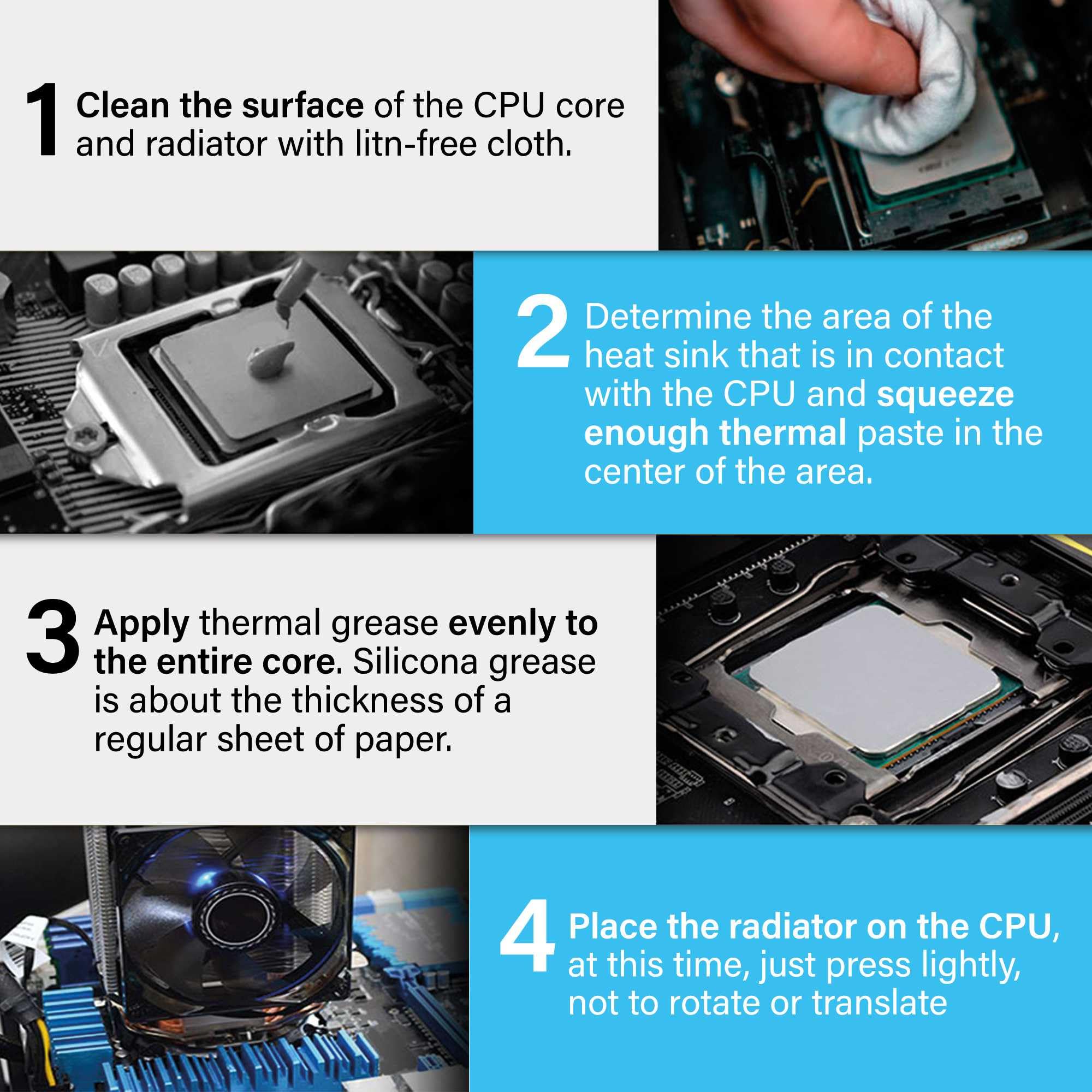 1 Clean the surface of the CPU core and radiator with litn-free cloth.

2 Determine the area of the heat sink that is in contact with the CPU and squeeze enough thermal paste in the center of the area.

3 Apply thermal grease evenly to the entire core. Silicona grease is about the thickness of a regular sheet of paper.

4 Place the radiator on the CPU, at this time, just press lightly, not to rotate or translate