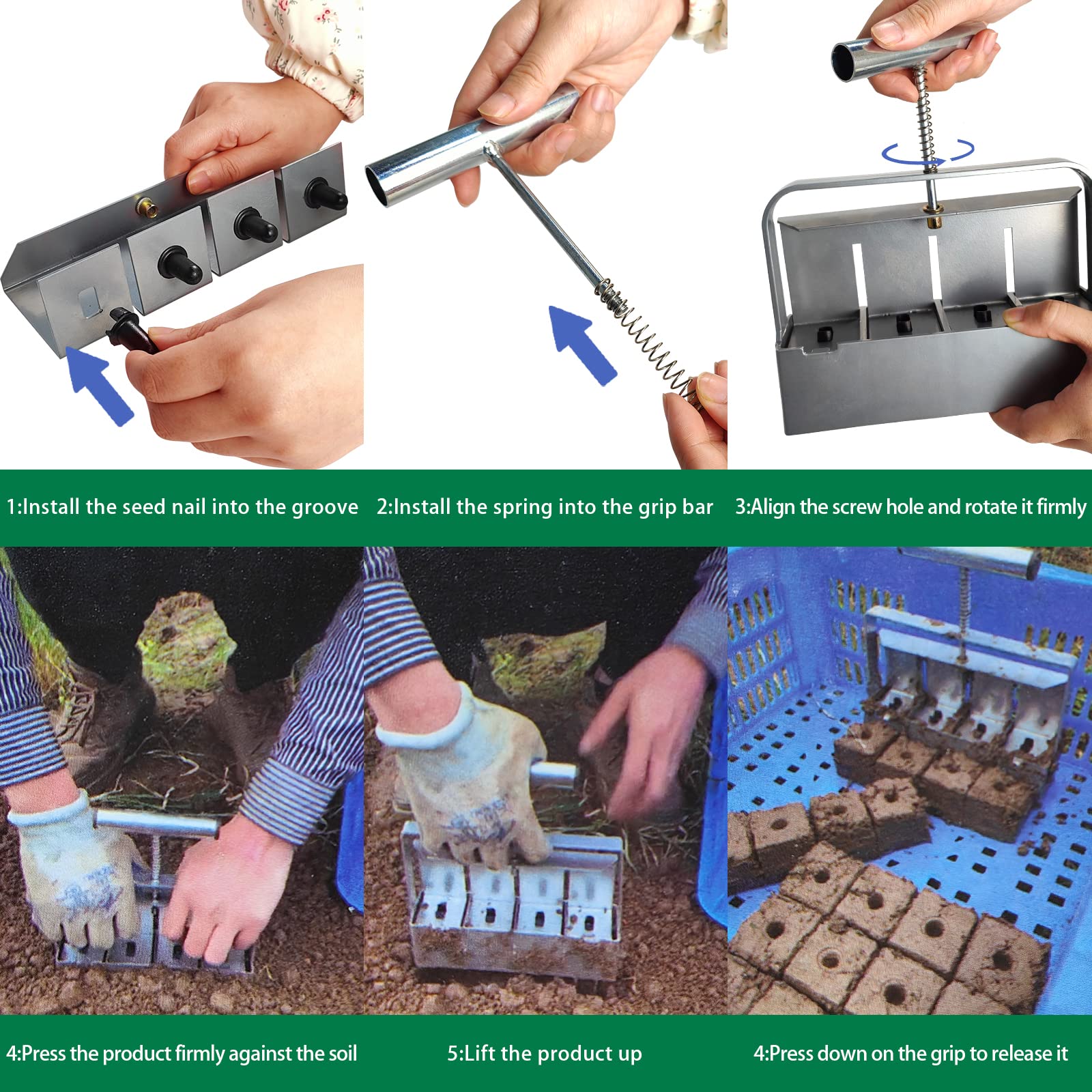 1:Install the seed nail into the groove

2:Install the spring into the grip bar

3:Align the screw hole and rotate it firmly

4:Press the product firmly against the soil

5:Lift the product up

4:Press down on the grip to release it