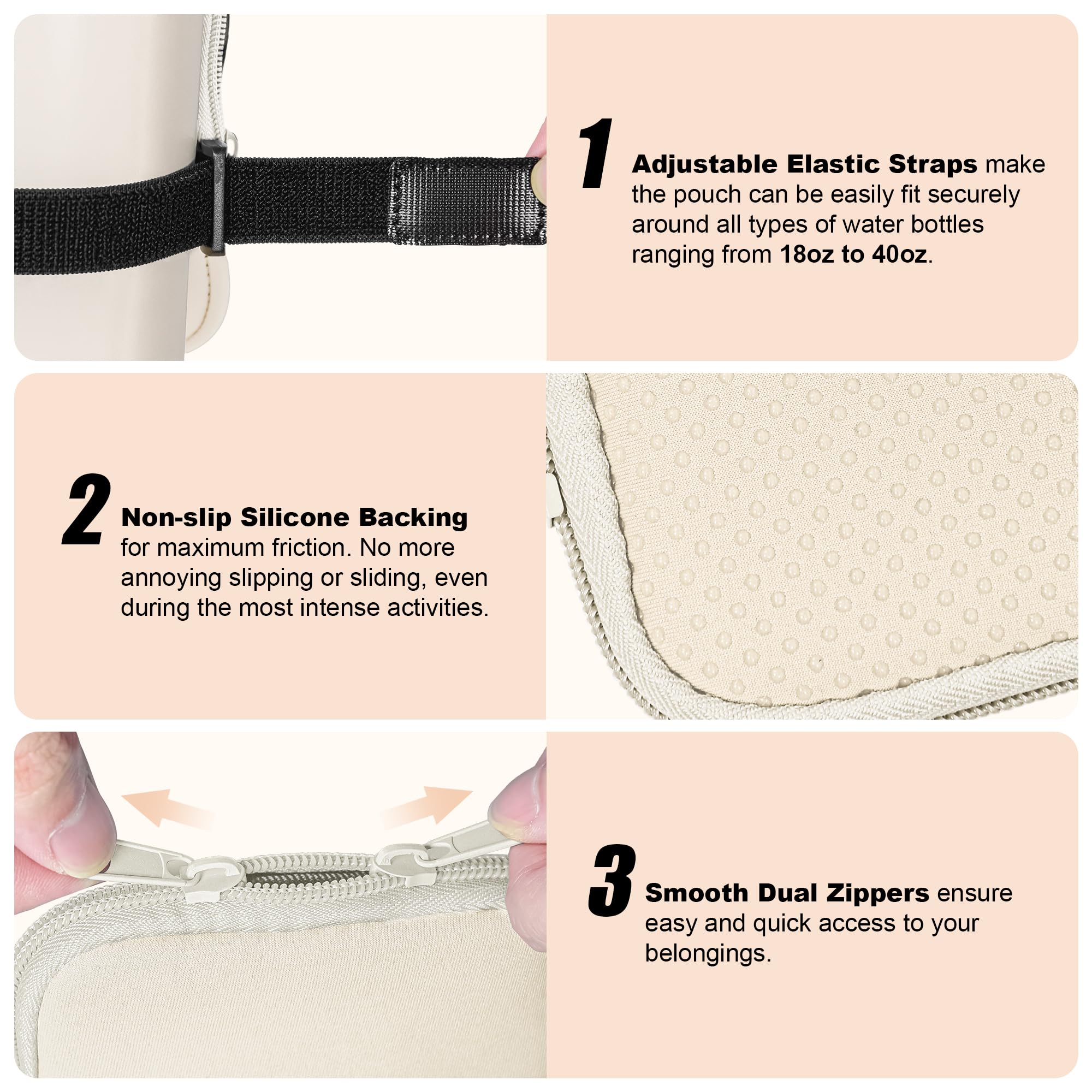 1 Adjustable Elastic Straps make the pouch can be easily fit securely around all types of water bottles ranging from 18oz to 40oz.

2 Non-slip Silicone Backing for maximum friction. No more annoying slipping or sliding, even during the most intense activities.

3 Smooth Dual Zippers ensure easy and quick access to your belongings.