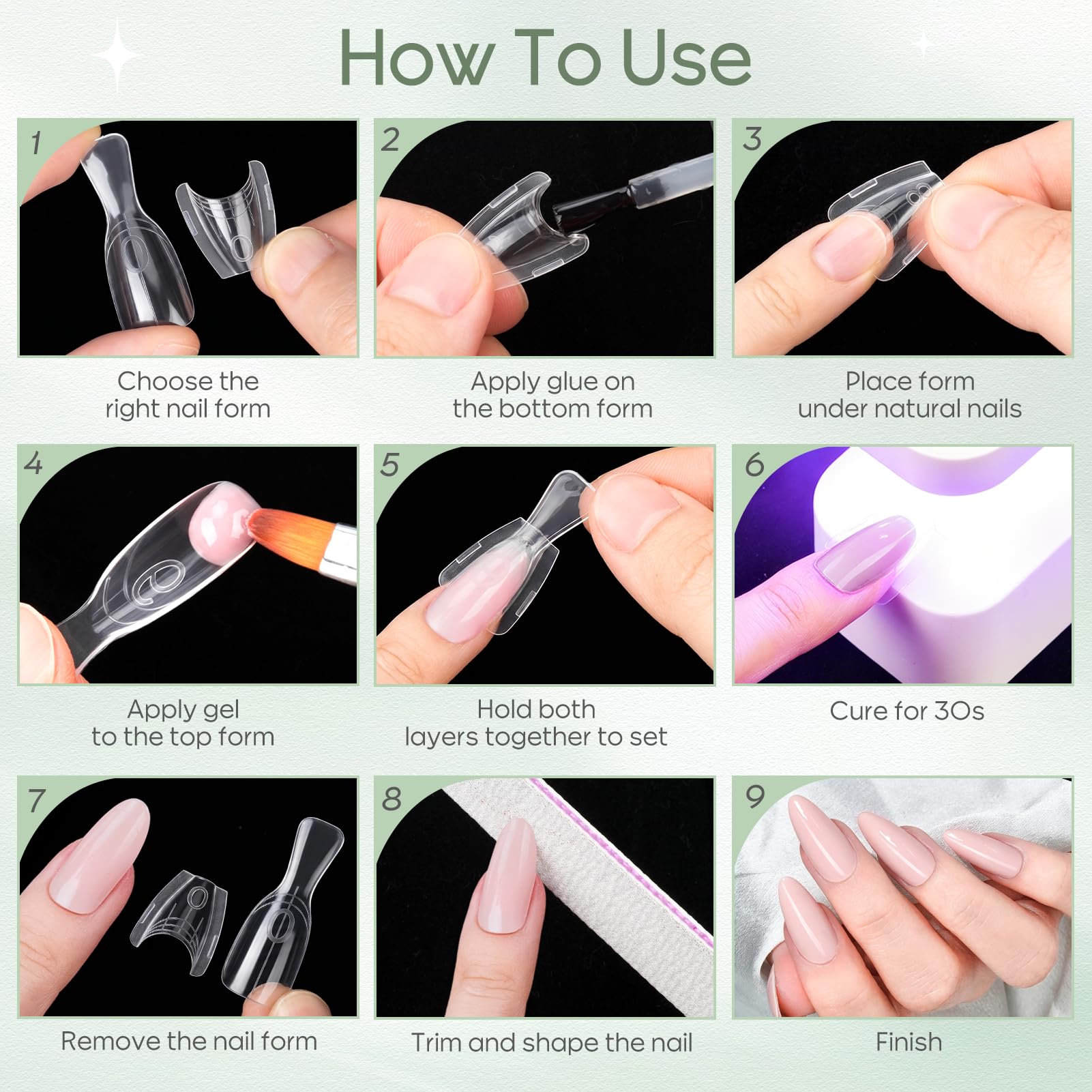 How To Use

1
Choose the right nail form

2
Apply glue on the bottom form

3
Place form under natural nails

4
Apply gel to the top form

5
Hold both layers together to set

6
Cure for 30s

7
Remove the nail form

8
Trim and shape the nail

9
Finish