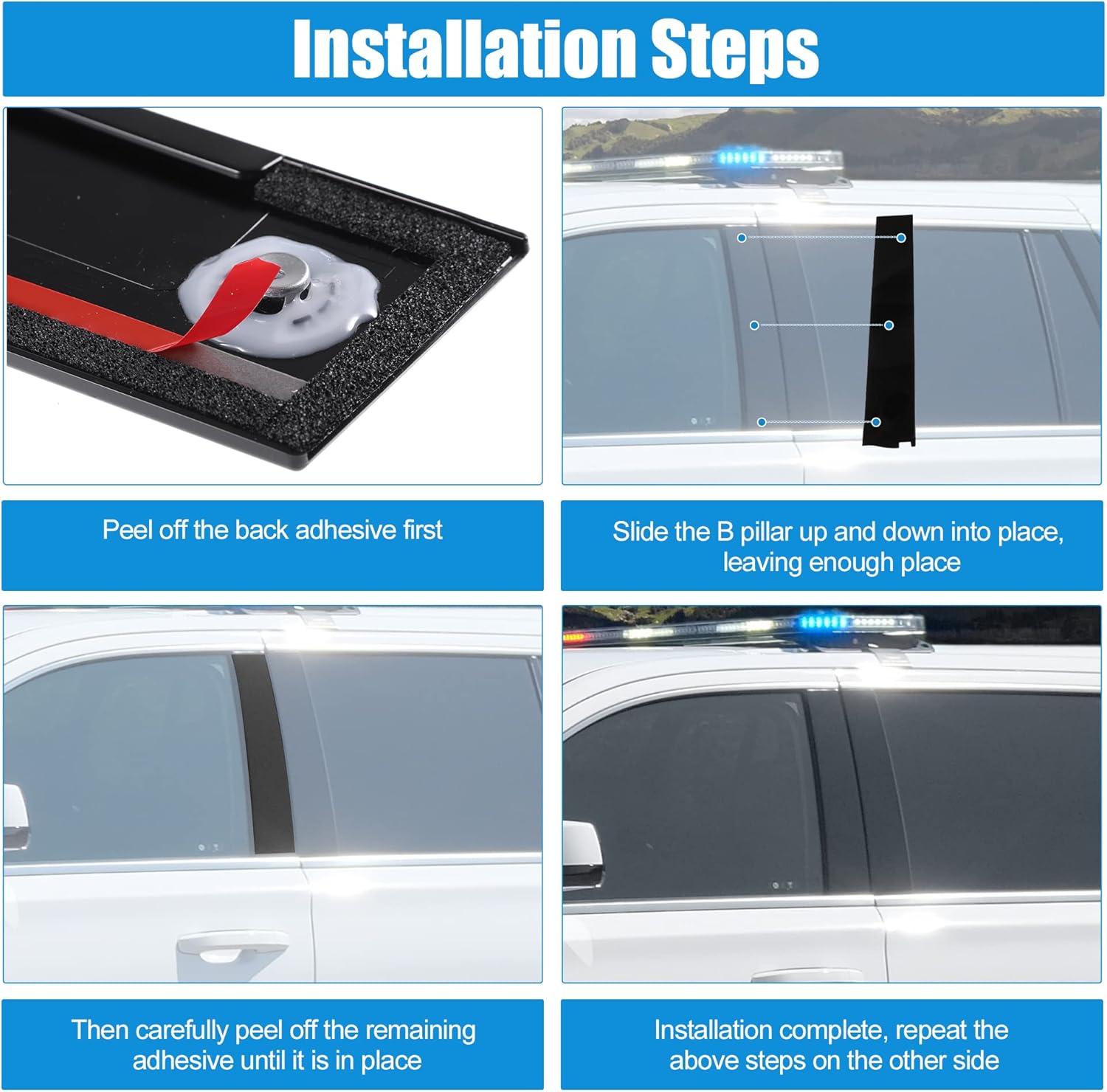 Installation Steps

Peel off the back adhesive first

Slide the B pillar up and down into place, leaving enough place

Then carefully peel off the remaining adhesive until it is in place

Installation complete, repeat the above steps on the other side