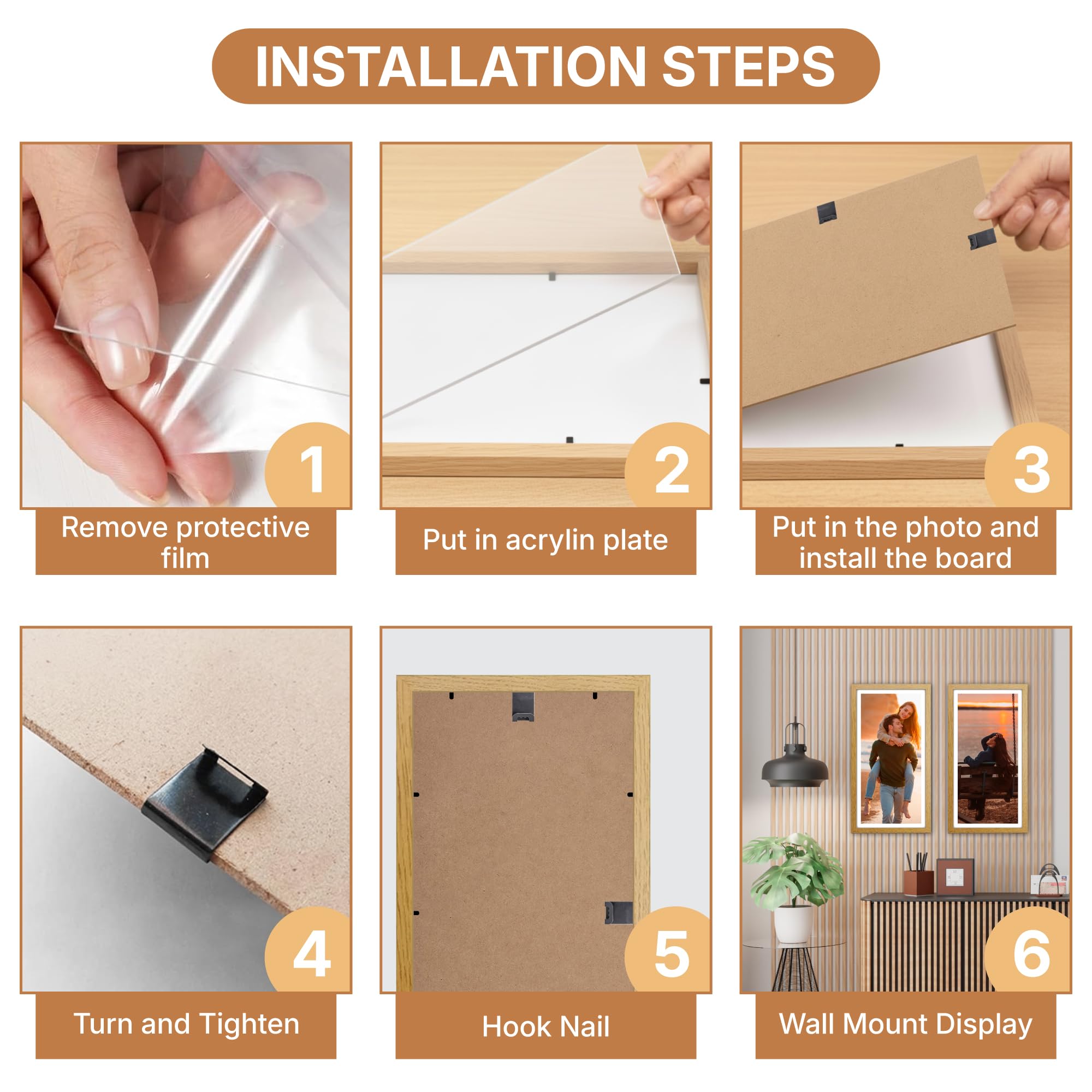 INSTALLATION STEPS

1
Remove protective film

2
Put in acrylin plate

3
Put in the photo and install the board

4
Turn and Tighten

5
Hook Nail

6
Wall Mount Display