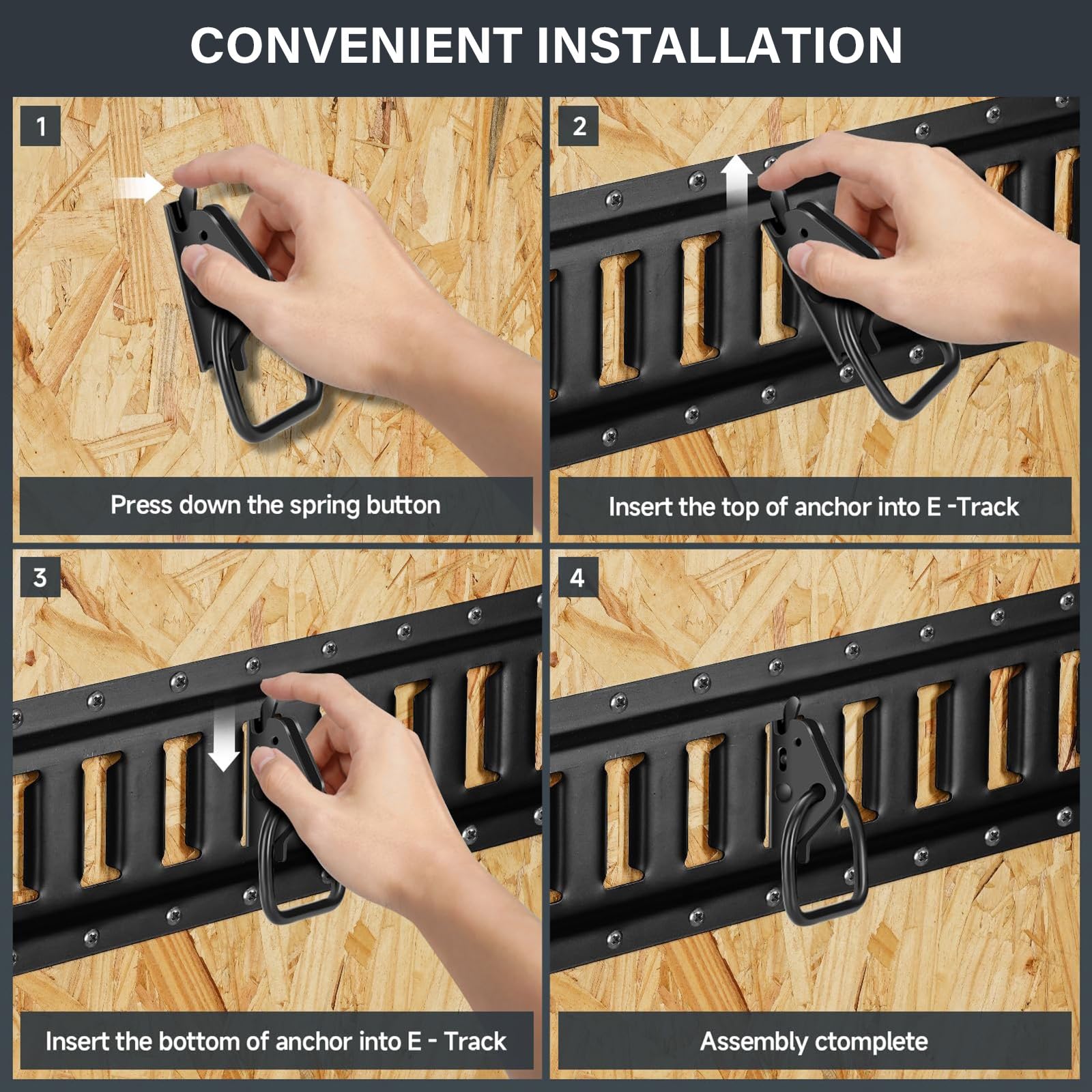 CONVENIENT INSTALLATION

1

Press down the spring button

2

Insert the top of anchor into E -Track

3

Insert the bottom of anchor into E - Track

4

Assembly ctomplete