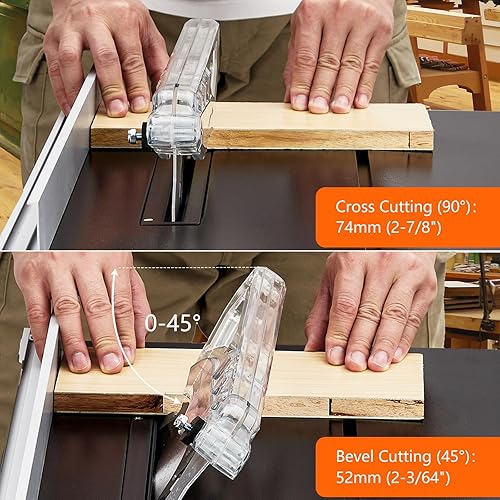 Cross Cutting (90°):
74mm (2-7/8")

0-45°

Bevel Cutting (45°):
52mm (2-3/64")