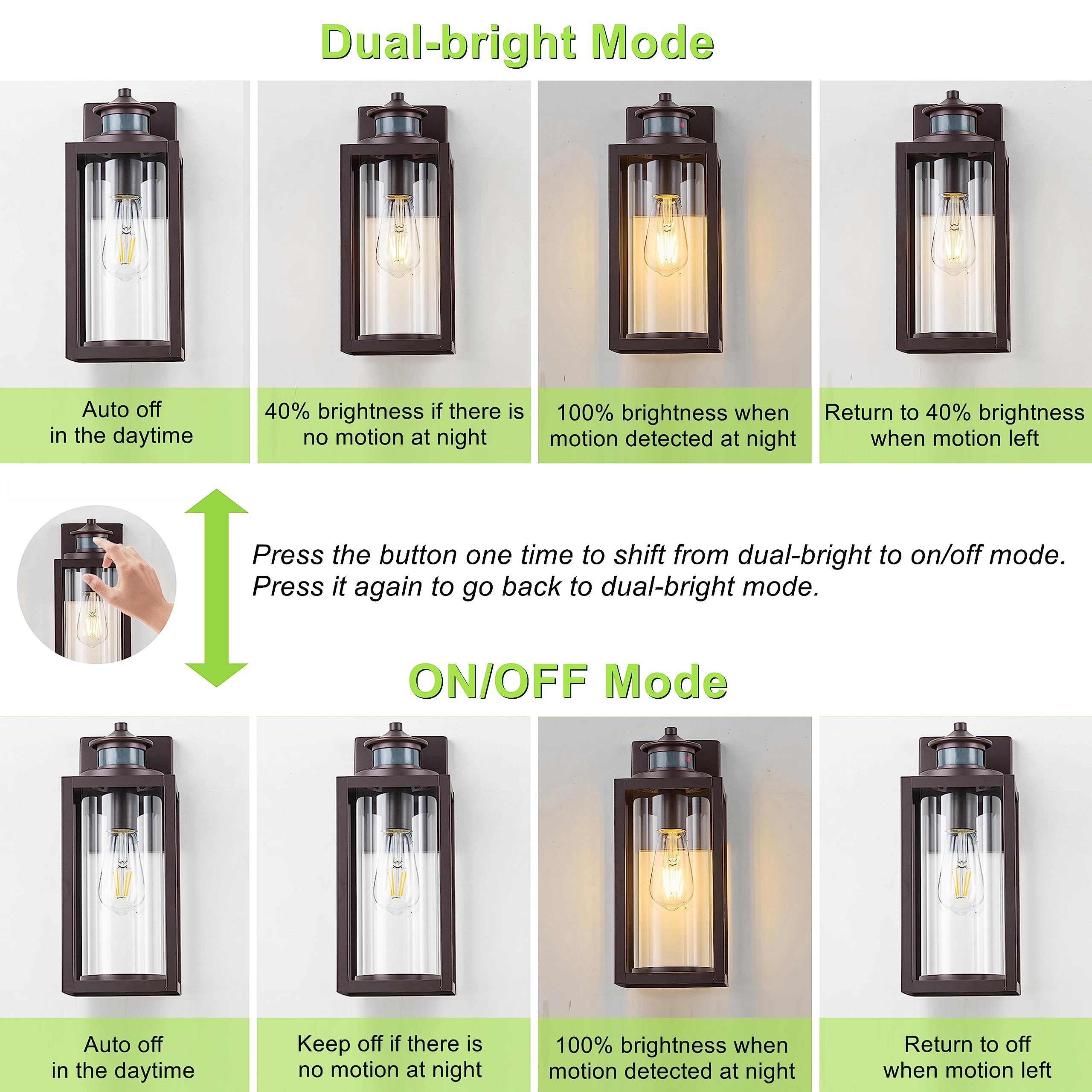 Dual-bright Mode

Auto off in the daytime

40% brightness if there is no motion at night

100% brightness when motion detected at night

Return to 40% brightness when motion left

Press the button one time to shift from dual-bright to on/off mode. Press it again to go back to dual-bright mode.

ON/OFF Mode

Auto off in the daytime

Keep off if there is no motion at night

100% brightness when motion detected at night

Return to off when motion left