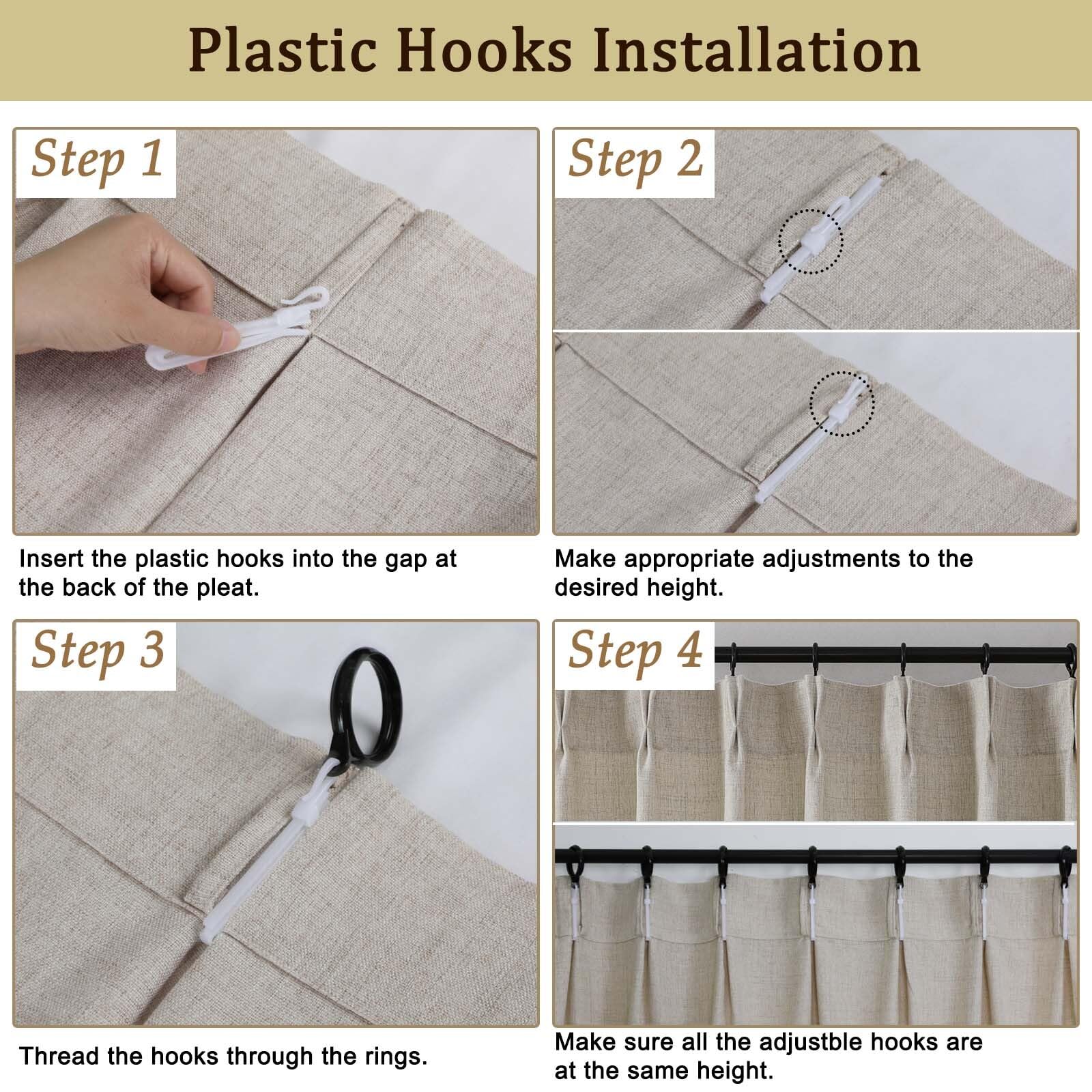 Plastic Hooks Installation

Step 1

Insert the plastic hooks into the gap at the back of the pleat.

Step 2

Make appropriate adjustments to the desired height.

Step 3

Thread the hooks through the rings.

Step 4

Make sure all the adjustble hooks are at the same height.