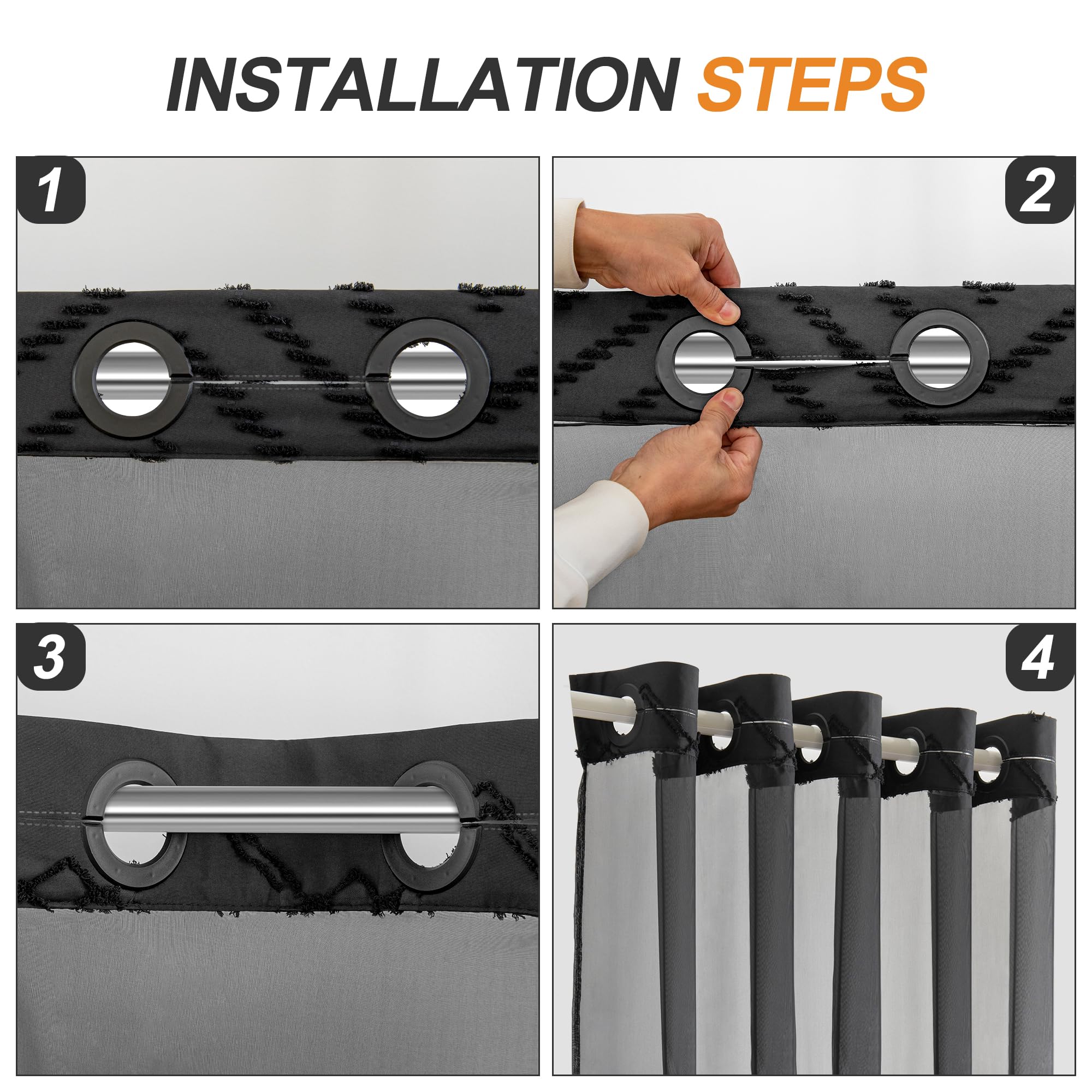 INSTALLATION STEPS

1

2

3

4