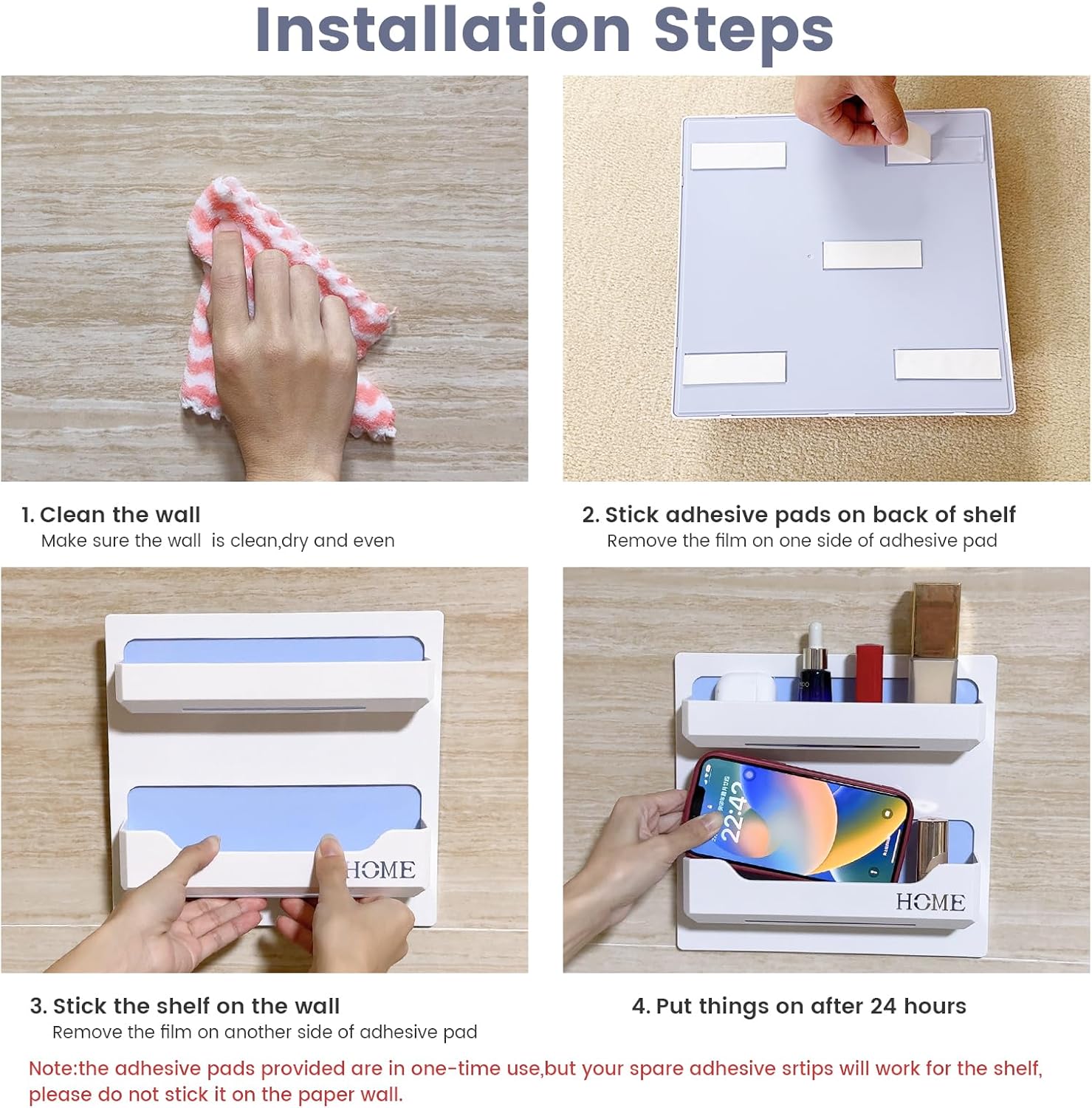 Installation Steps

1. Clean the wall
Make sure the wall is clean,dry and even

2. Stick adhesive pads on back of shelf
Remove the film on one side of adhesive pad

HOME

22:42

HOME

3. Stick the shelf on the wall
Remove the film on another side of adhesive pad

4. Put things on after 24 hours

Note:the adhesive pads provided are in one-time use,but your spare adhesive srtips will work for the shelf, please do not stick it on the paper wall.