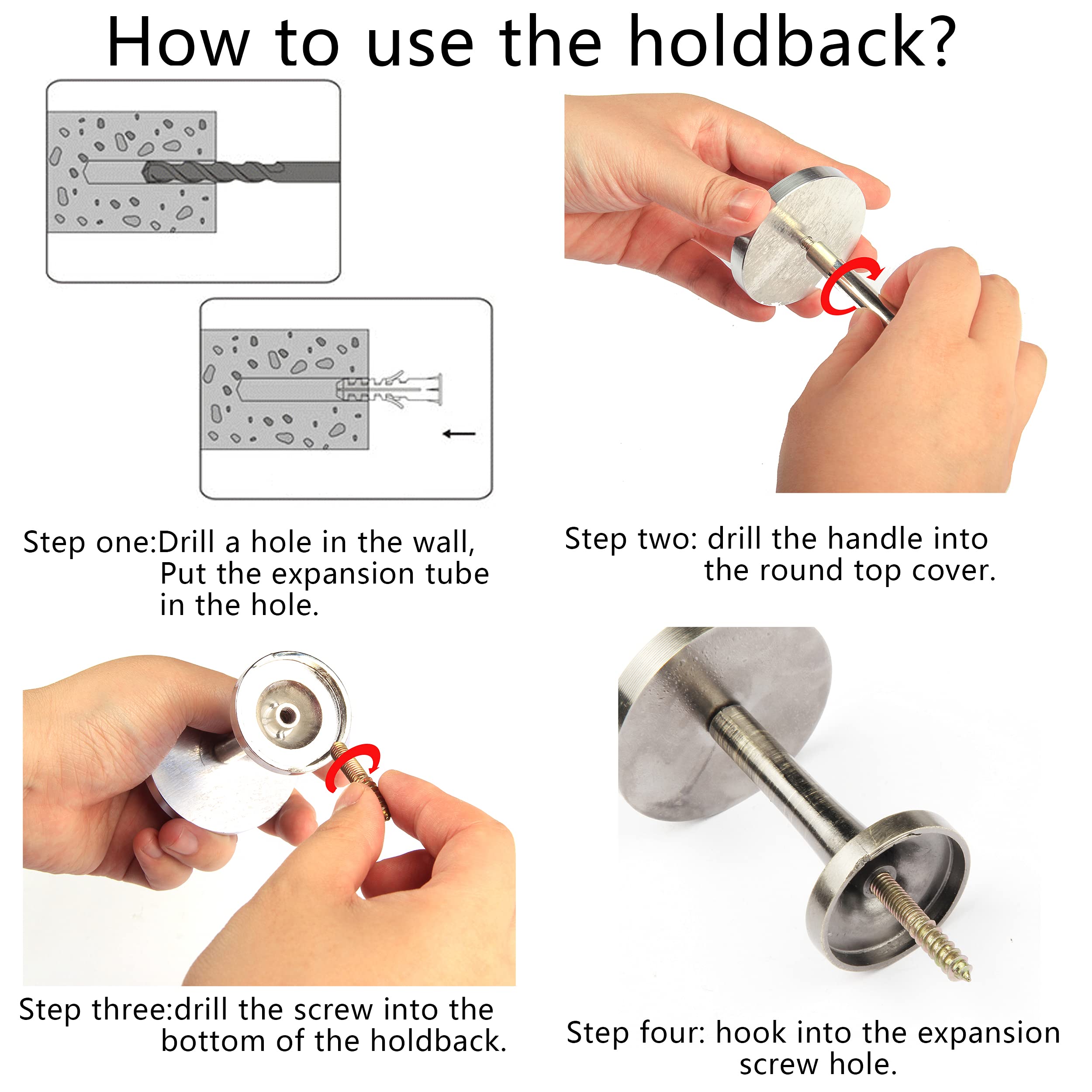 How to use the holdback?

Step one:Drill a hole in the wall, Put the expansion tube in the hole.

Step two: drill the handle into the round top cover.

Step three:drill the screw into the bottom of the holdback.

Step four: hook into the expansion screw hole.