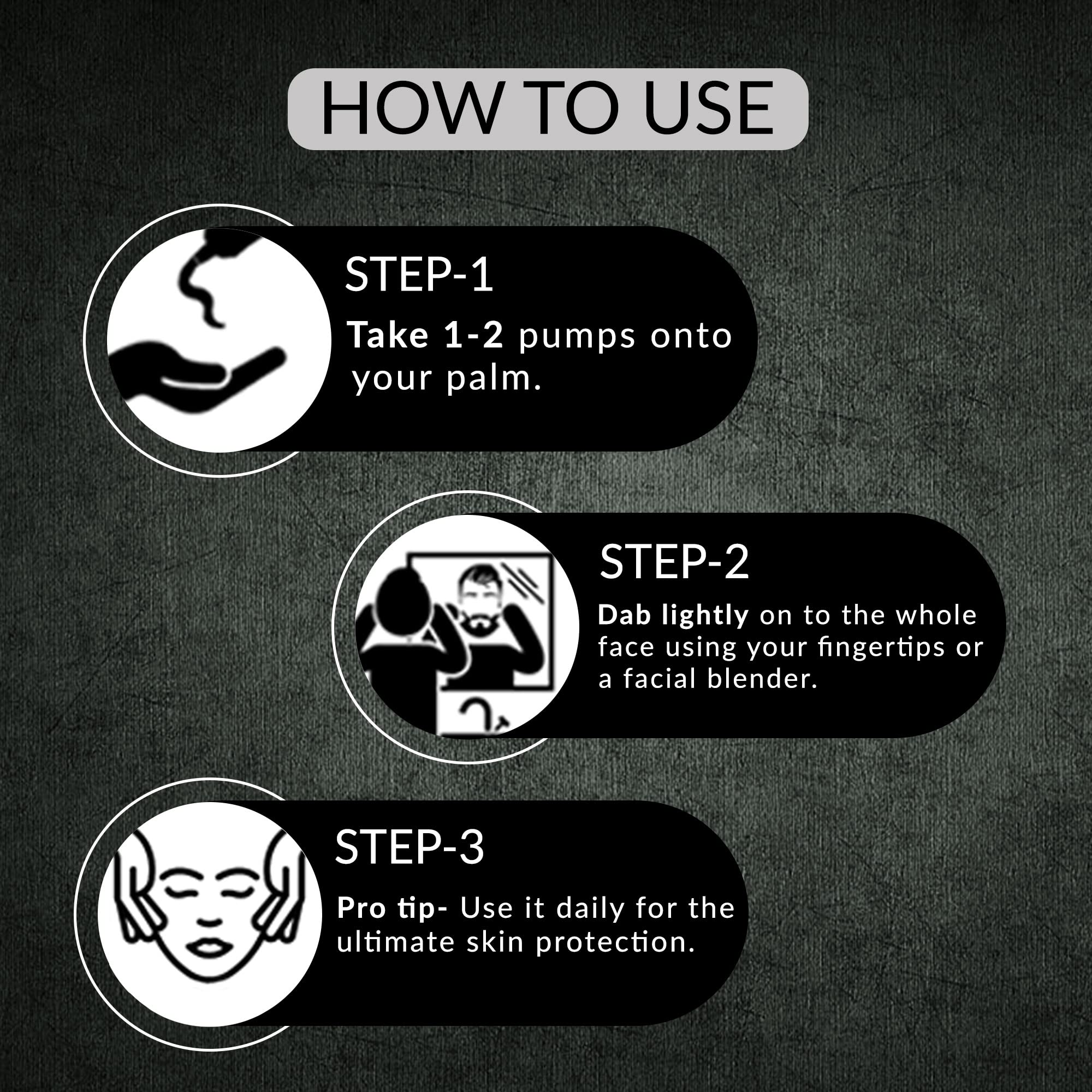 HOW TO USE

STEP-1

Take 1-2 pumps onto your palm.

STEP-2

Dab lightly on to the whole face using your fingertips or a facial blender.

STEP-3

Pro tip- Use it daily for the ultimate skin protection.