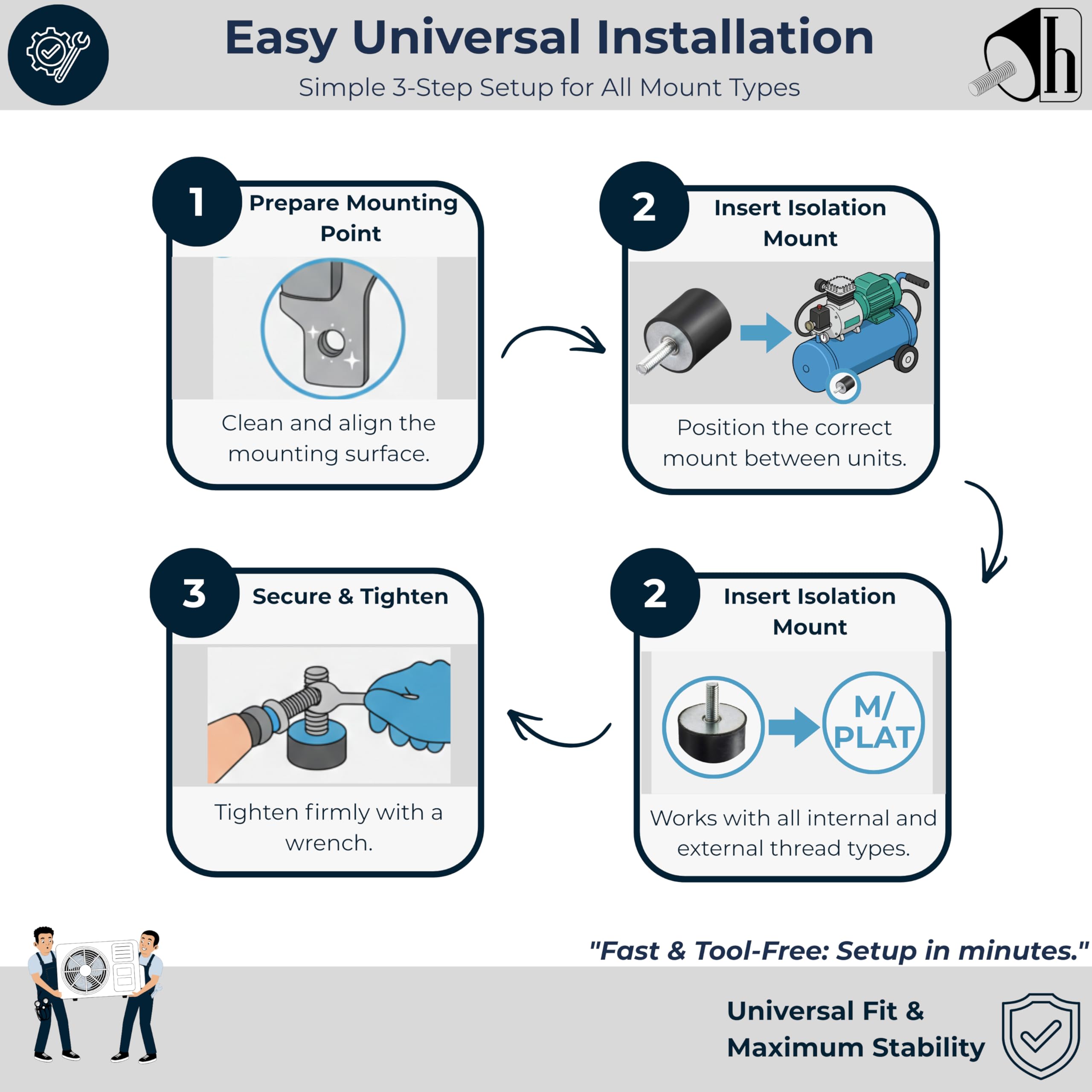 Easy Universal Installation

Simple 3-Step Setup for All Mount Types

h

1 Prepare Mounting Point

Clean and align the mounting surface.

2 Insert Isolation Mount

Position the correct mount between units.

2 Insert Isolation Mount

M/ PLAT

Works with all internal and external thread types.

3 Secure & Tighten

Tighten firmly with a wrench.

"Fast & Tool-Free: Setup in minutes."

Universal Fit & Maximum Stability