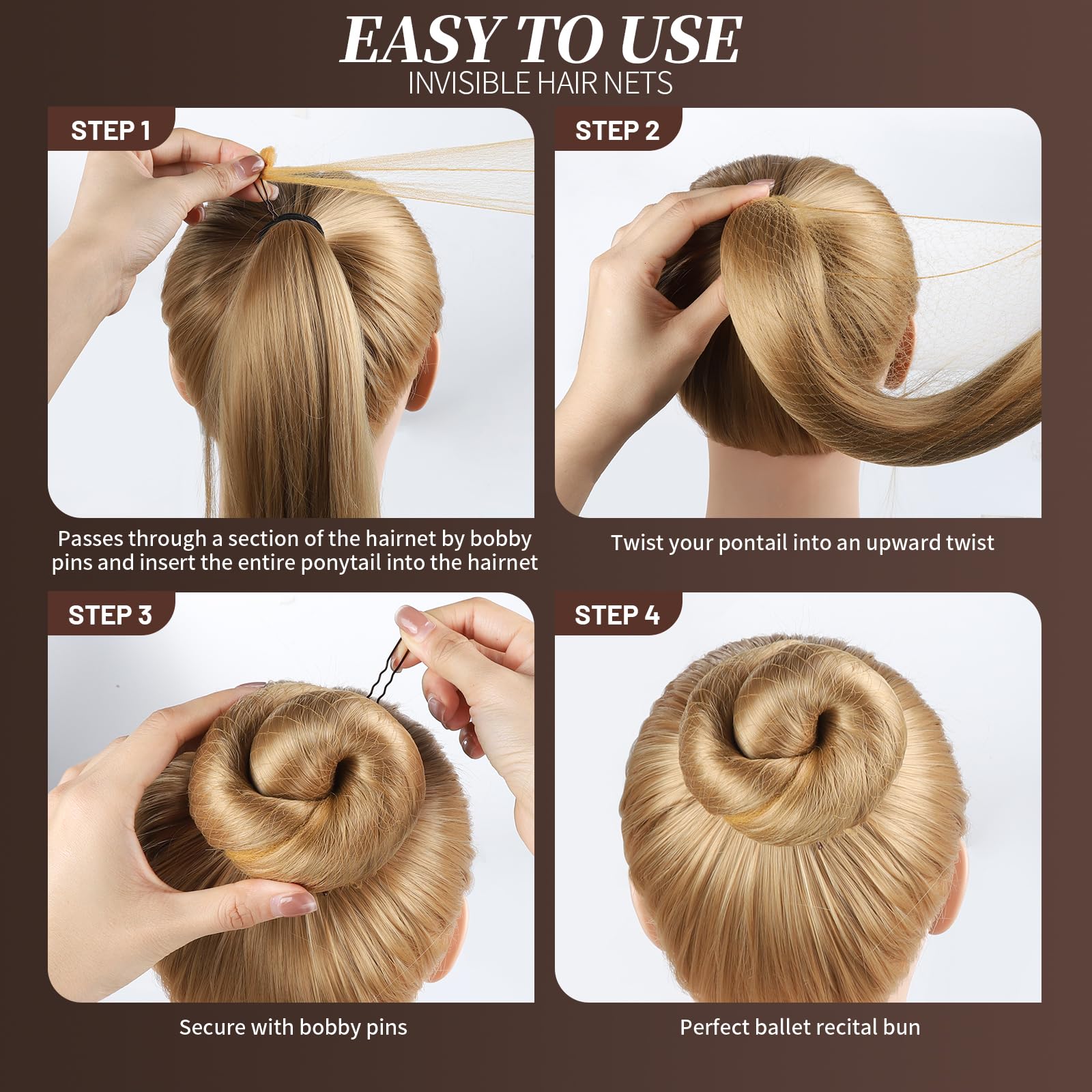 EASY TO USE
INVISIBLE HAIR NETS

STEP 1

Passes through a section of the hairnet by bobby pins and insert the entire ponytail into the hairnet

STEP 2

Twist your pontail into an upward twist

STEP 3

Secure with bobby pins

STEP 4

Perfect ballet recital bun