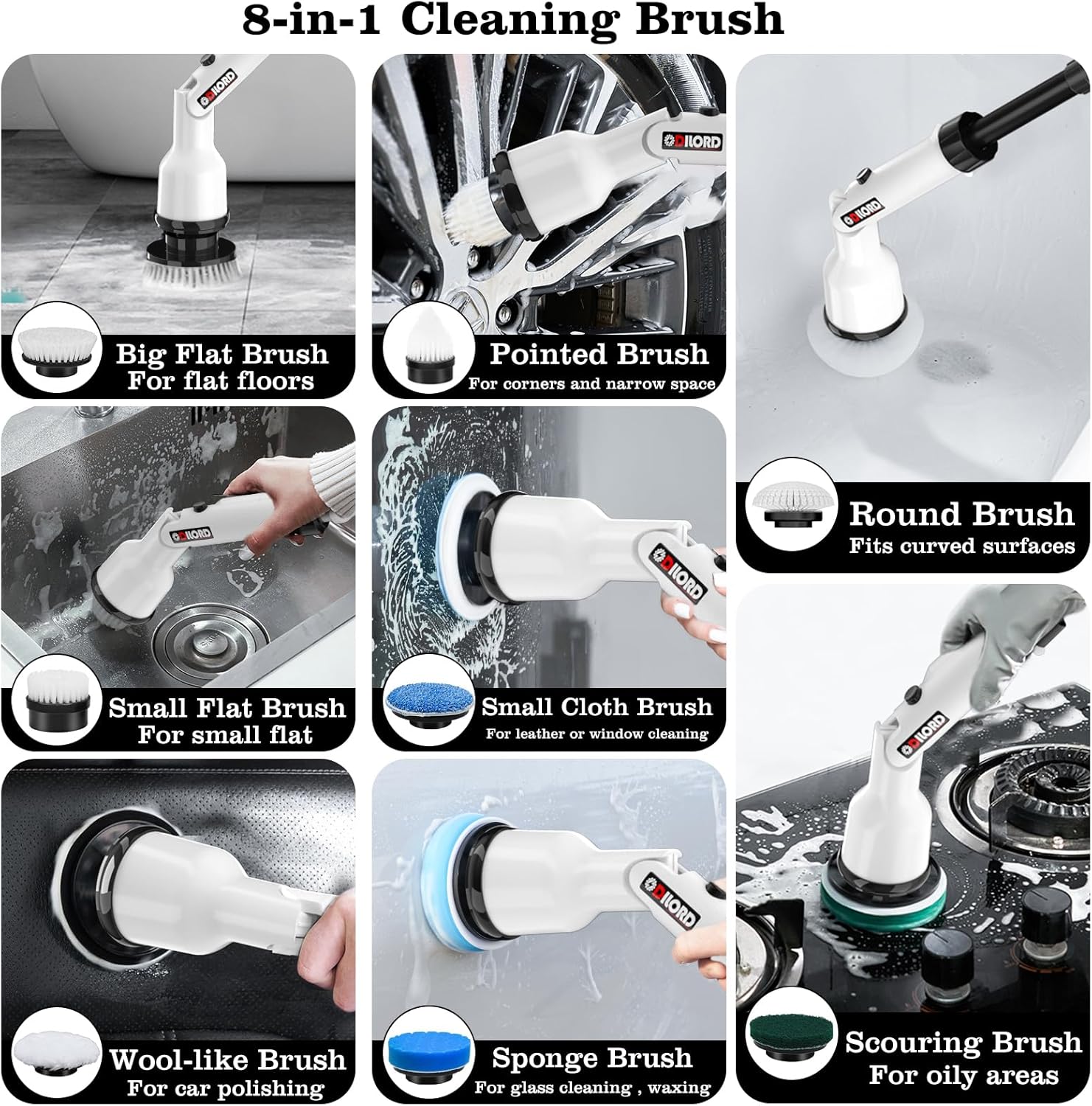 8-in-1 Cleaning Brush

DILORD

Big Flat Brush
For flat floors

DILORD

Pointed Brush
For corners and narrow space

DILORD

Round Brush
Fits curved surfaces

DILORD

Small Flat Brush
For small flat

DILORD

Small Cloth Brush
For leather or window cleaning

DILORD

Scouring Brush
For oily areas

Wool-like Brush
For car polishing

DILORD

Sponge Brush
For glass cleaning , waxing