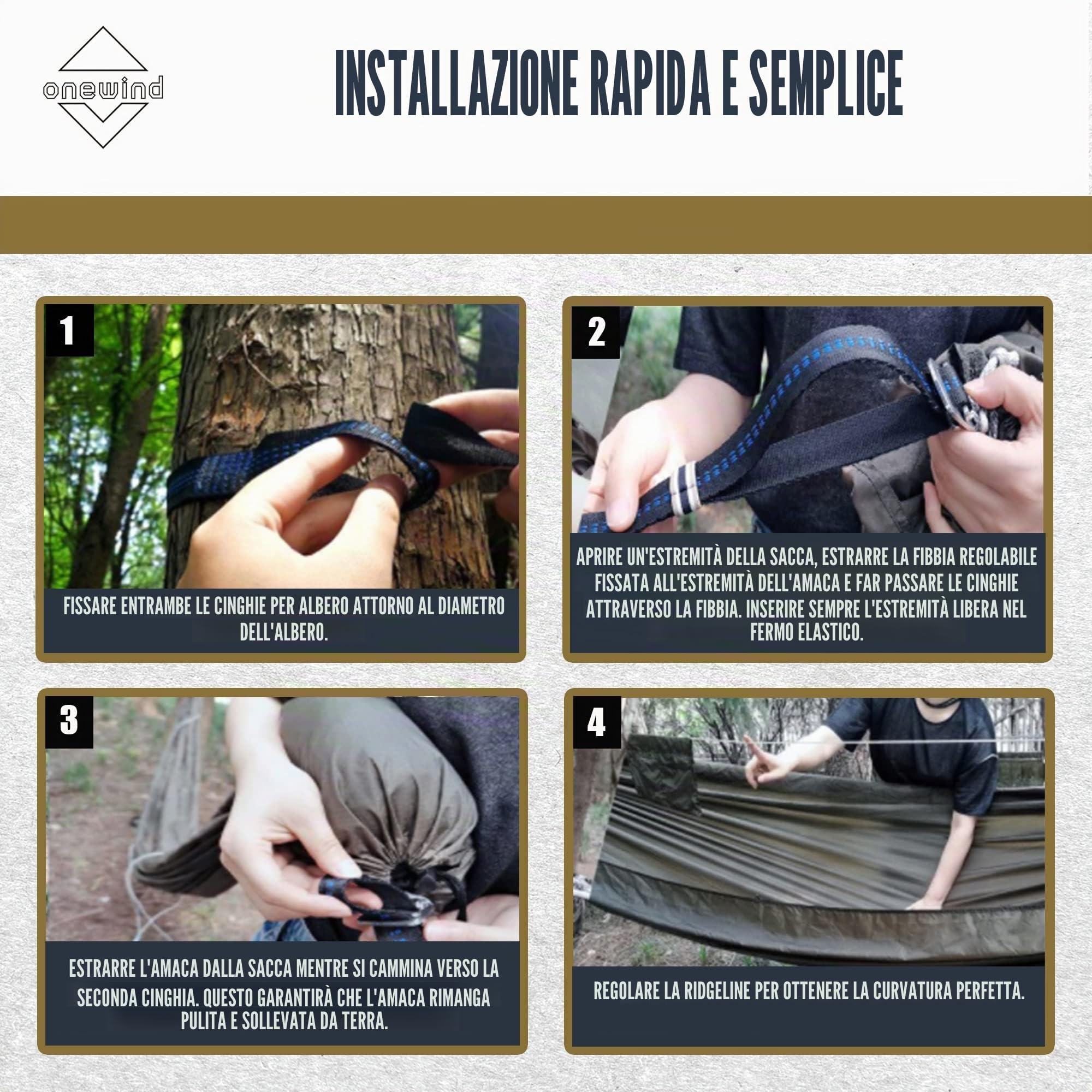 onewind

INSTALLAZIONE RAPIDA E SEMPLICE

1

FISSARE ENTRAMBE LE CINGHIE PER ALBERO ATTORNO AL DIAMETRO DELL'ALBERO.

2

APRIRE UN'ESTREMITÀ DELLA SACCA, ESTRARRE LA FIBBIA REGOLABILE FISSATA ALL'ESTREMITÀ DELL'AMACA E FAR PASSARE LE CINGHIE ATTRAVERSO LA FIBBIA. INSERIRE SEMPRE L'ESTREMITÀ LIBERA NEL FERMO ELASTICO.

3

ESTRARRE L'AMACA DALLA SACCA MENTRE SI CAMMINA VERSO LA SECONDA CINGHIA. QUESTO GARANTIRÀ CHE L'AMACA RIMANGA PULITA E SOLLEVATA DA TERRA.

4

REGOLARE LA RIDGELINE PER OTTENERE LA CURVATURA PERFETTA.