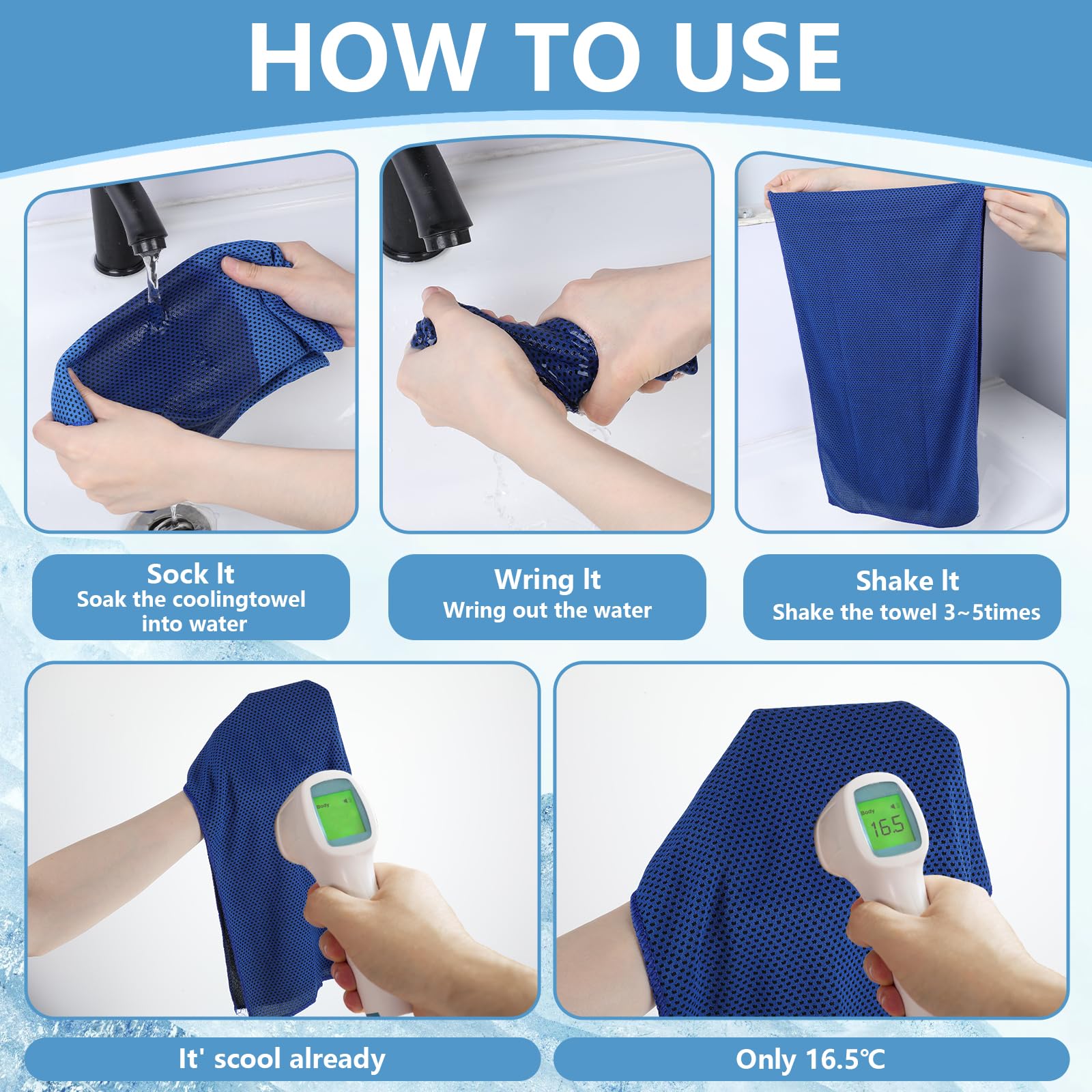 HOW TO USE

Sock It
Soak the coolingtowel into water

Wring It
Wring out the water

Shake It
Shake the towel 3~5times

Body

Body
16.5

It' scool already

Only 16.5℃