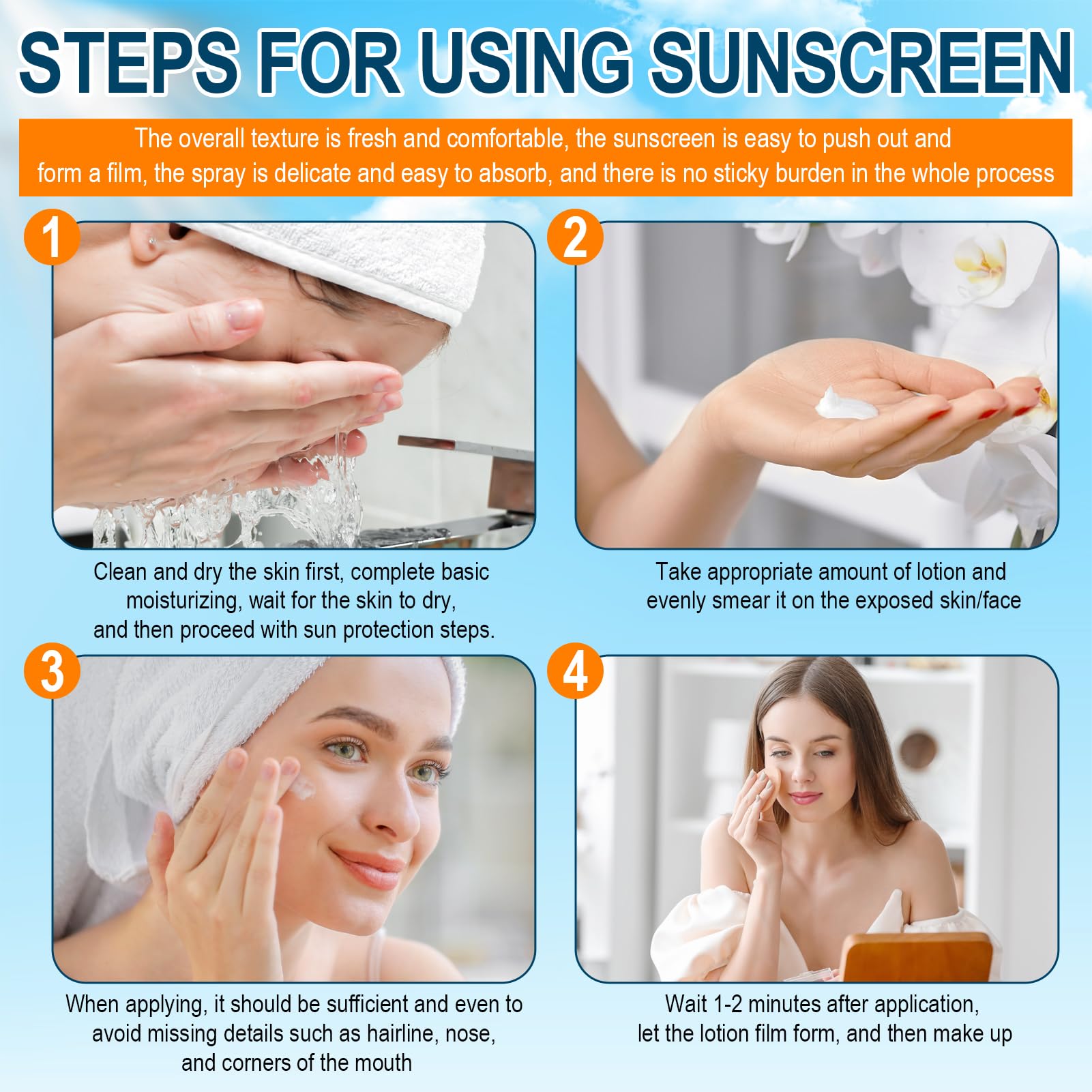 STEPS FOR USING SUNSCREEN

The overall texture is fresh and comfortable, the sunscreen is easy to push out and form a film, the spray is delicate and easy to absorb, and there is no sticky burden in the whole process

1

Clean and dry the skin first, complete basic moisturizing, wait for the skin to dry, and then proceed with sun protection steps.

2

Take appropriate amount of lotion and evenly smear it on the exposed skin/face

3

When applying, it should be sufficient and even to avoid missing details such as hairline, nose, and corners of the mouth

4

Wait 1-2 minutes after application, let the lotion film form, and then make up