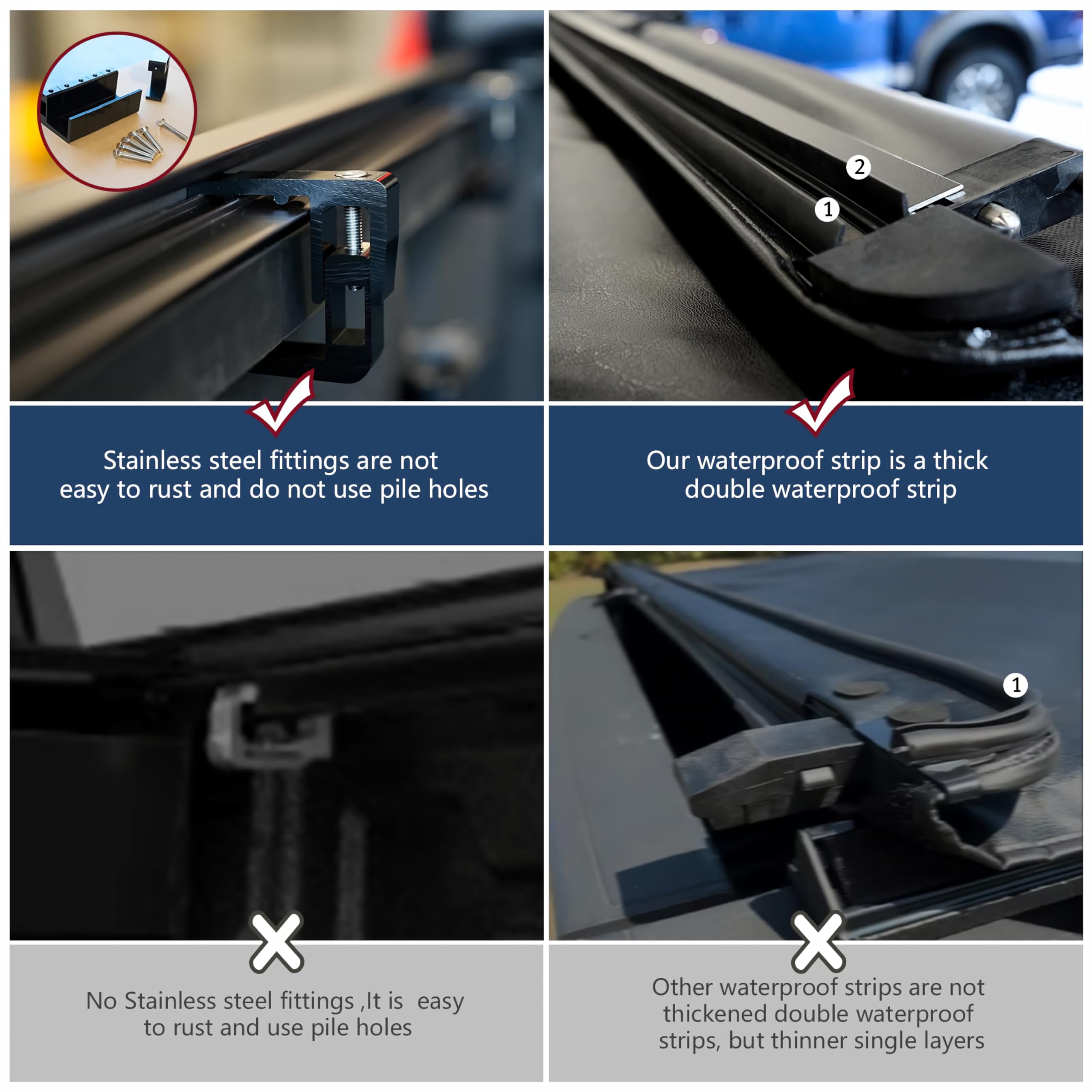 Stainless steel fittings are not easy to rust and do not use pile holes

2
1

Our waterproof strip is a thick double waterproof strip

No Stainless steel fittings ,It is easy to rust and use pile holes

1

Other waterproof strips are not thickened double waterproof strips, but thinner single layers