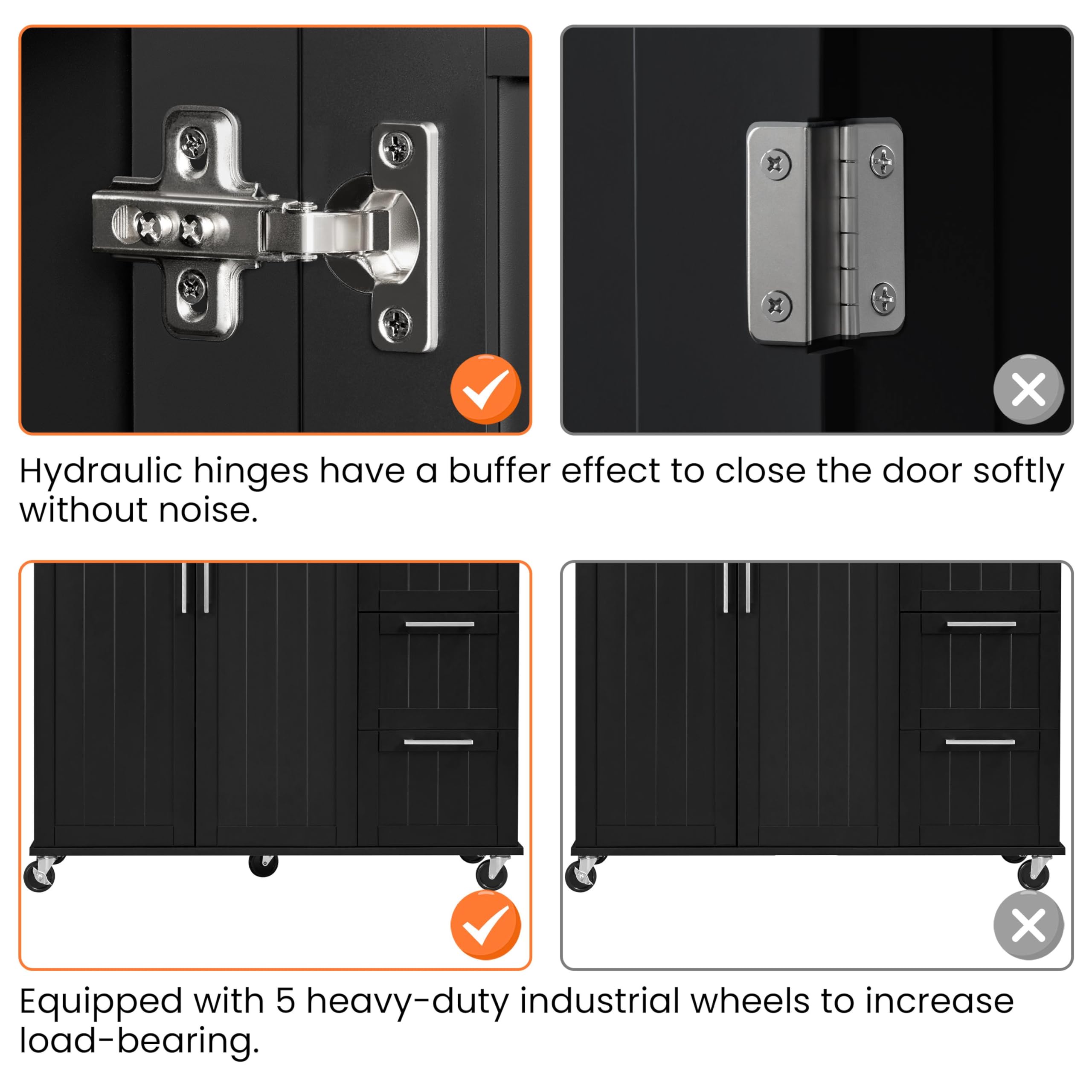 Hydraulic hinges have a buffer effect to close the door softly without noise.

Equipped with 5 heavy-duty industrial wheels to increase load-bearing.