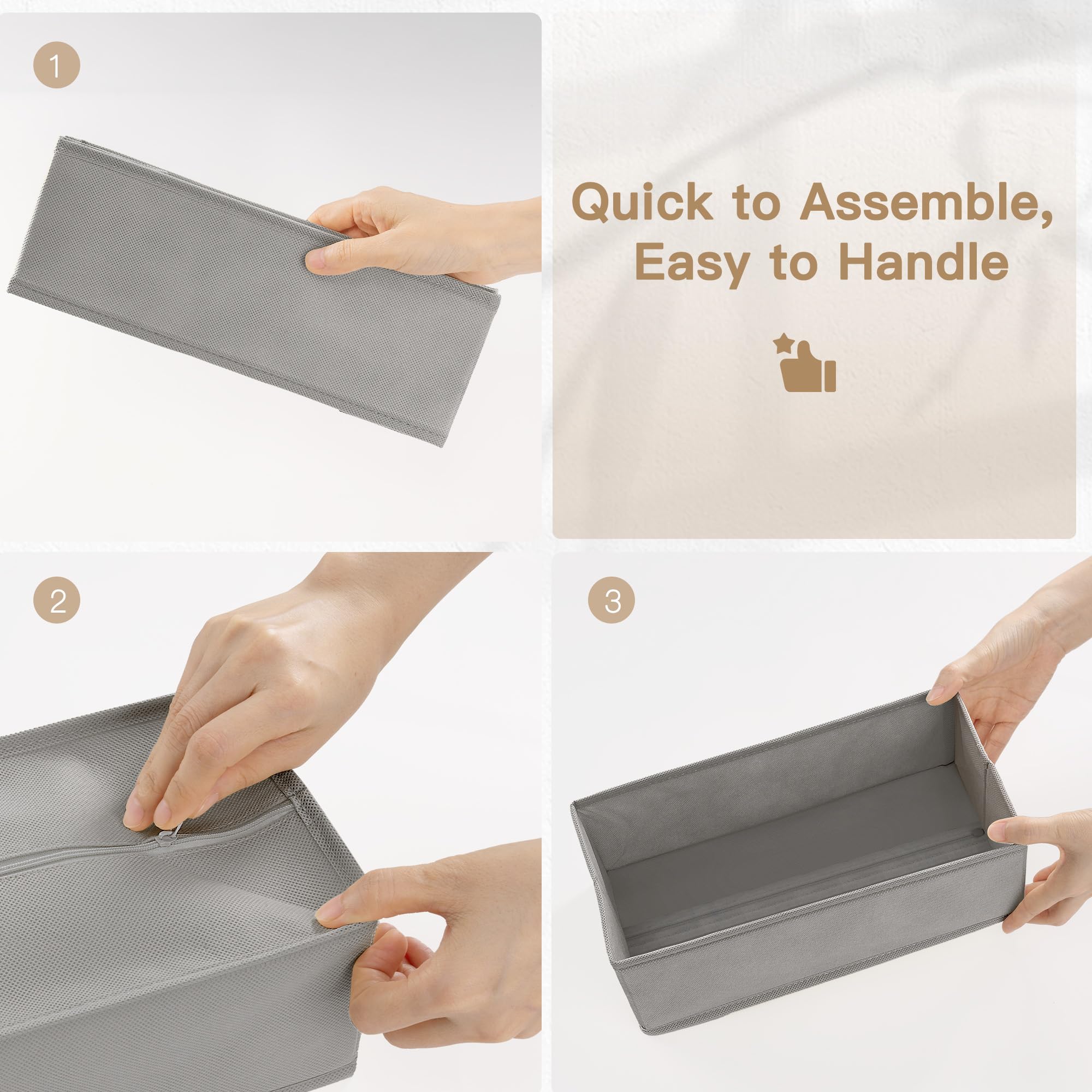 1

Quick to Assemble, Easy to Handle

2

3