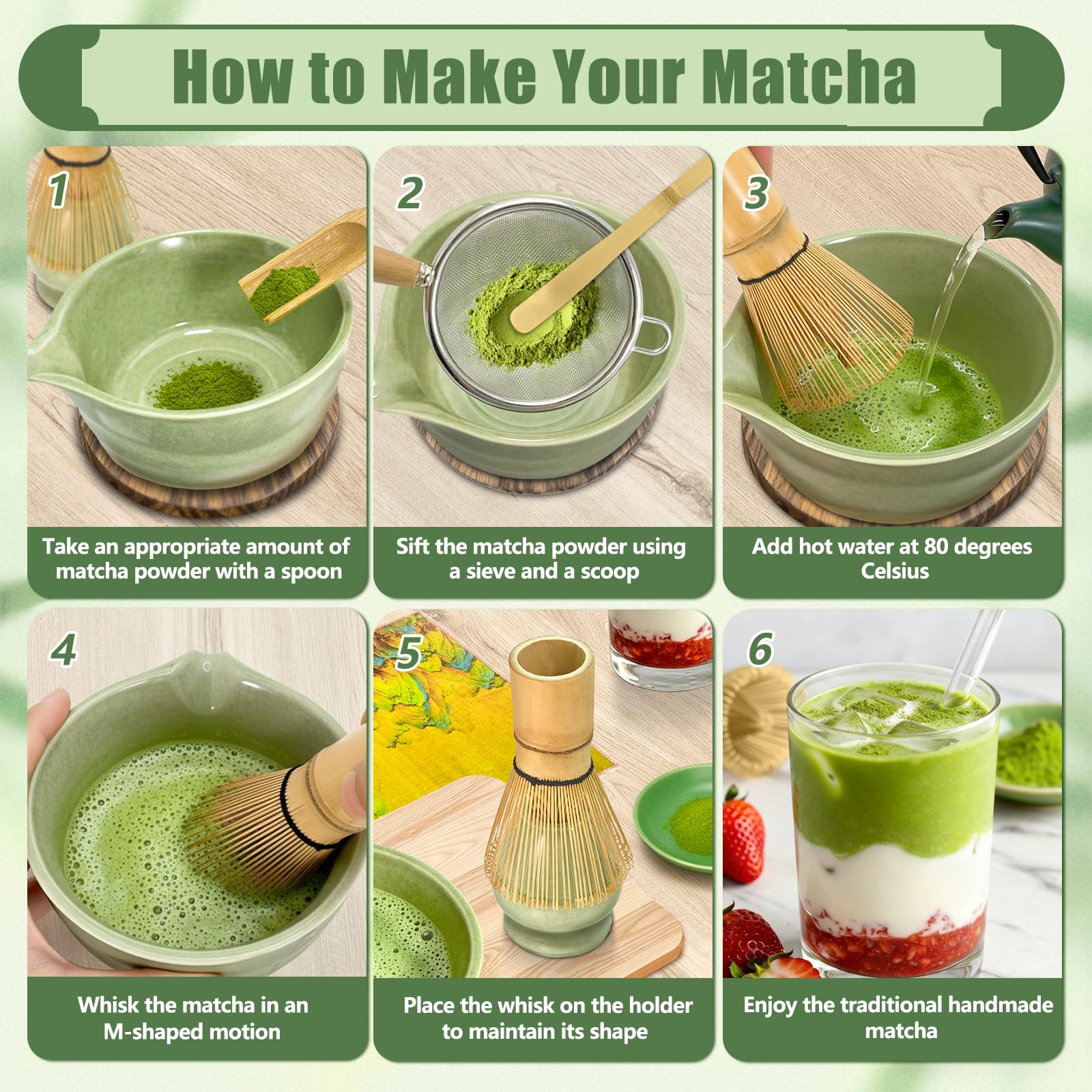 How to Make Your Matcha

1

Take an appropriate amount of matcha powder with a spoon

2

Sift the matcha powder using a sieve and a scoop

3

Add hot water at 80 degrees Celsius

4

Whisk the matcha in an M-shaped motion

5

Place the whisk on the holder to maintain its shape

6

Enjoy the traditional handmade matcha