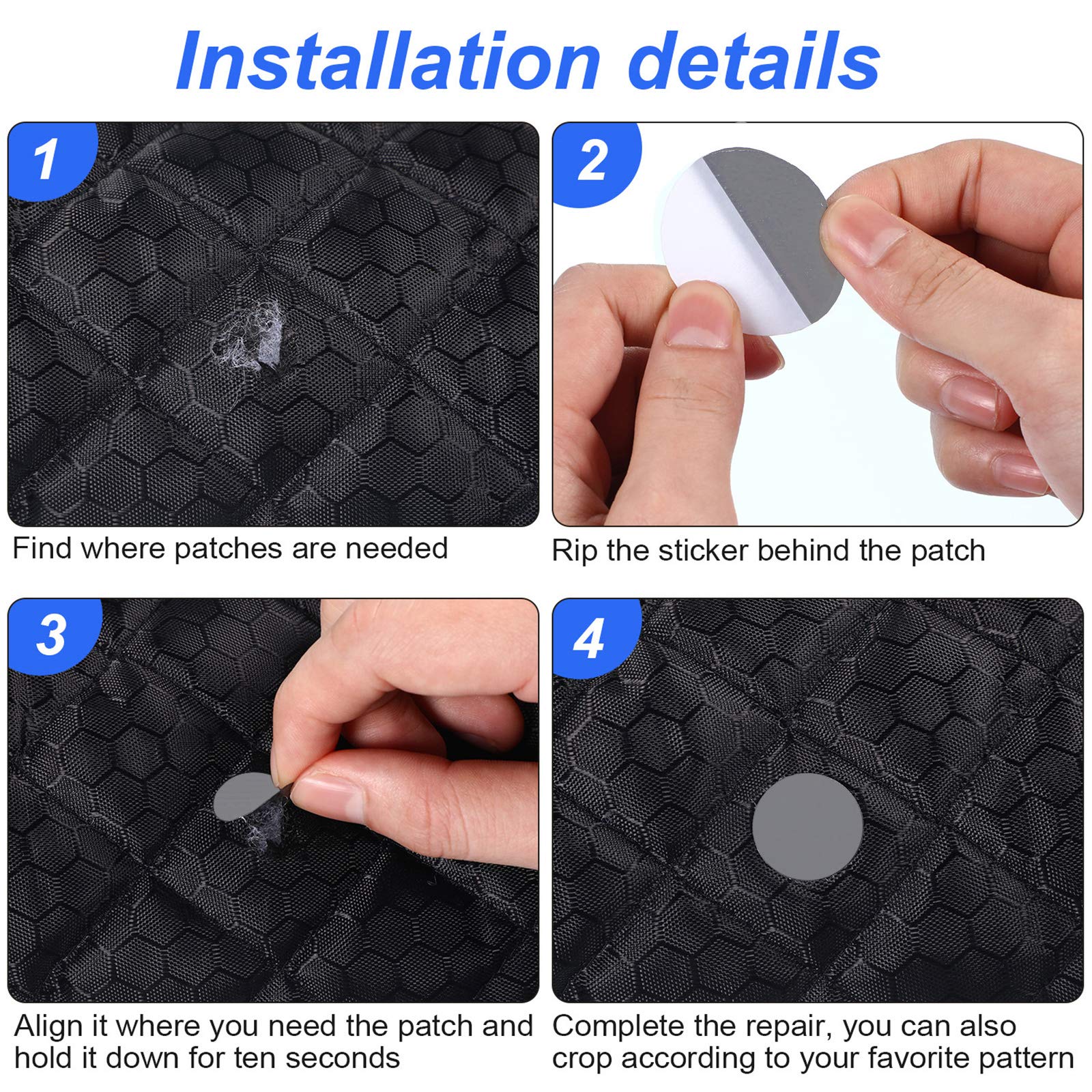 Installation details

1

Find where patches are needed

2

Rip the sticker behind the patch

3

Align it where you need the patch and hold it down for ten seconds

4

Complete the repair, you can also crop according to your favorite pattern