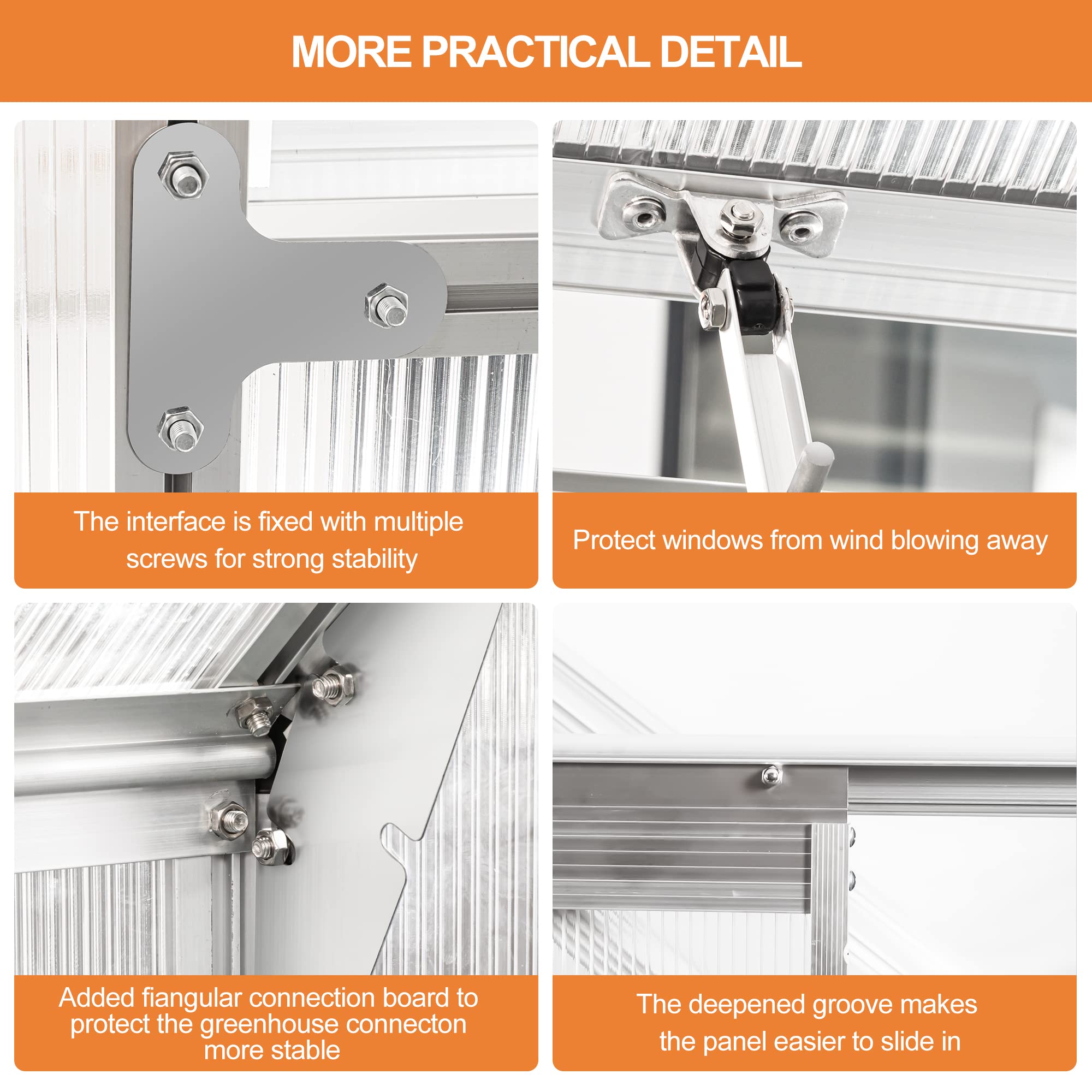 MORE PRACTICAL DETAIL

The interface is fixed with multiple screws for strong stability

Protect windows from wind blowing away

Added fiangular connection board to protect the greenhouse connecton more stable

The deepened groove makes the panel easier to slide in