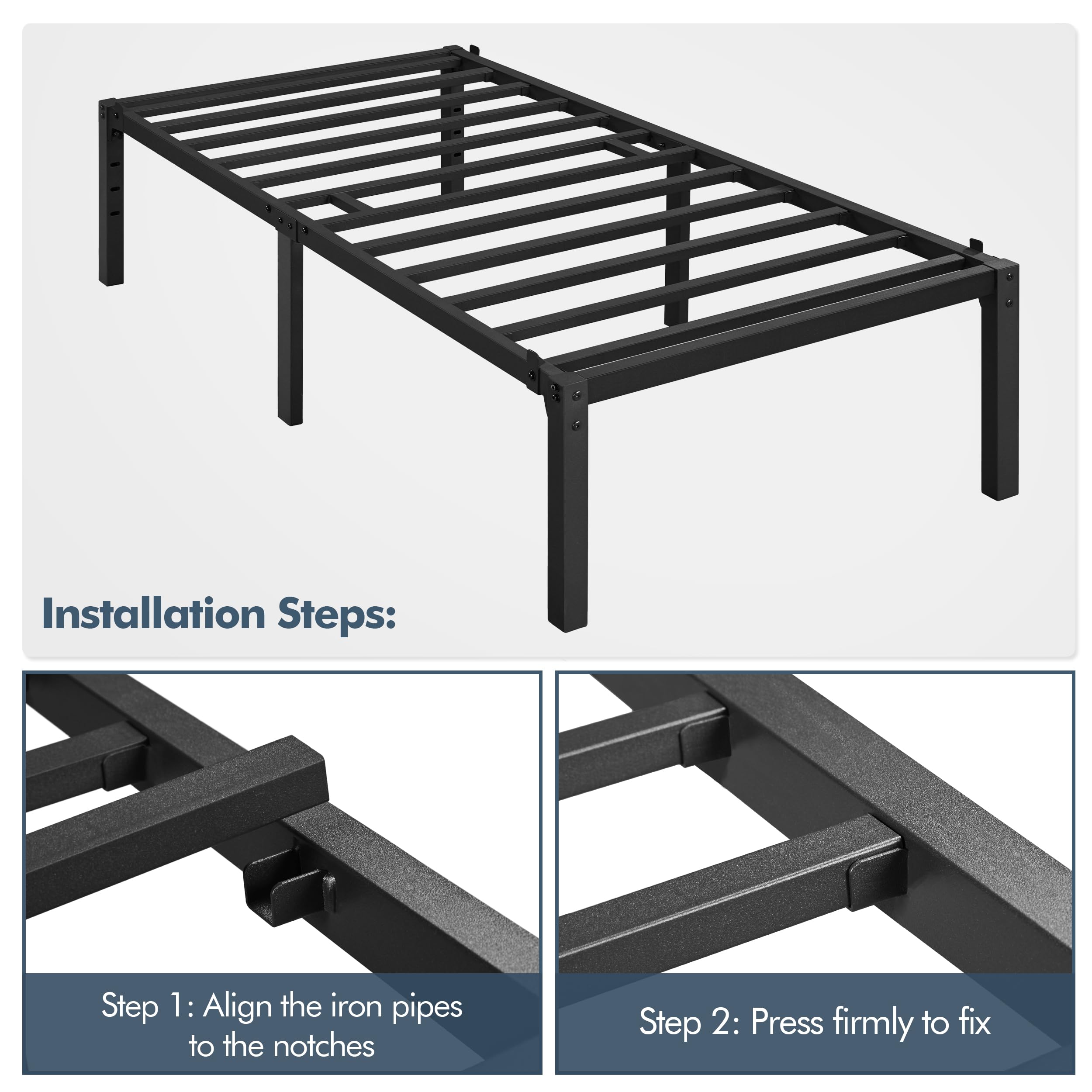 Installation Steps:

Step 1: Align the iron pipes to the notches

Step 2: Press firmly to fix