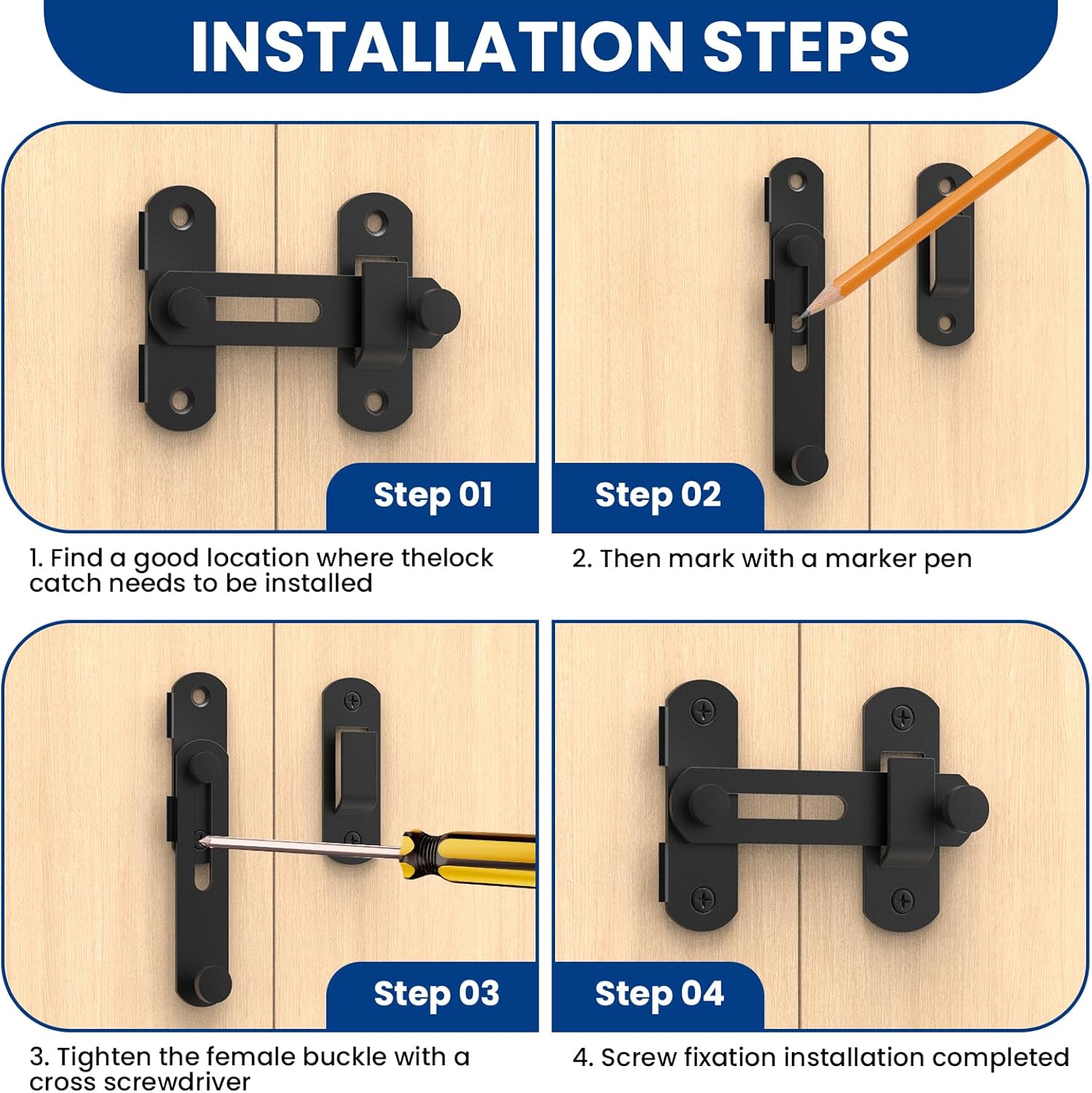 INSTALLATION STEPS

Step 01

1. Find a good location where thelock catch needs to be installed

Step 02

2. Then mark with a marker pen

Step 03

3. Tighten the female buckle with a cross screwdriver

Step 04

4. Screw fixation installation completed