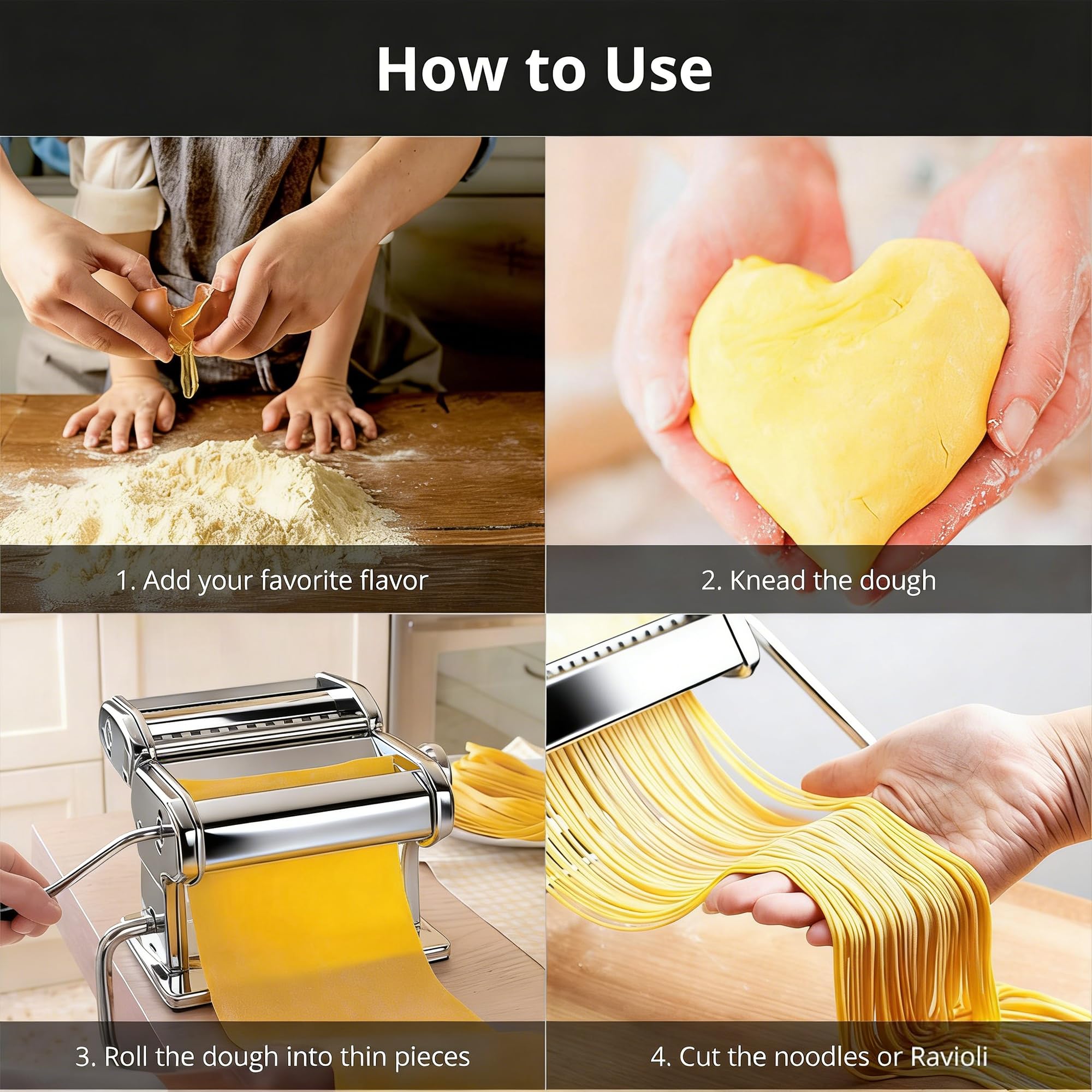 How to Use

1. Add your favorite flavor

2. Knead the dough

3. Roll the dough into thin pieces

4. Cut the noodles or Ravioli