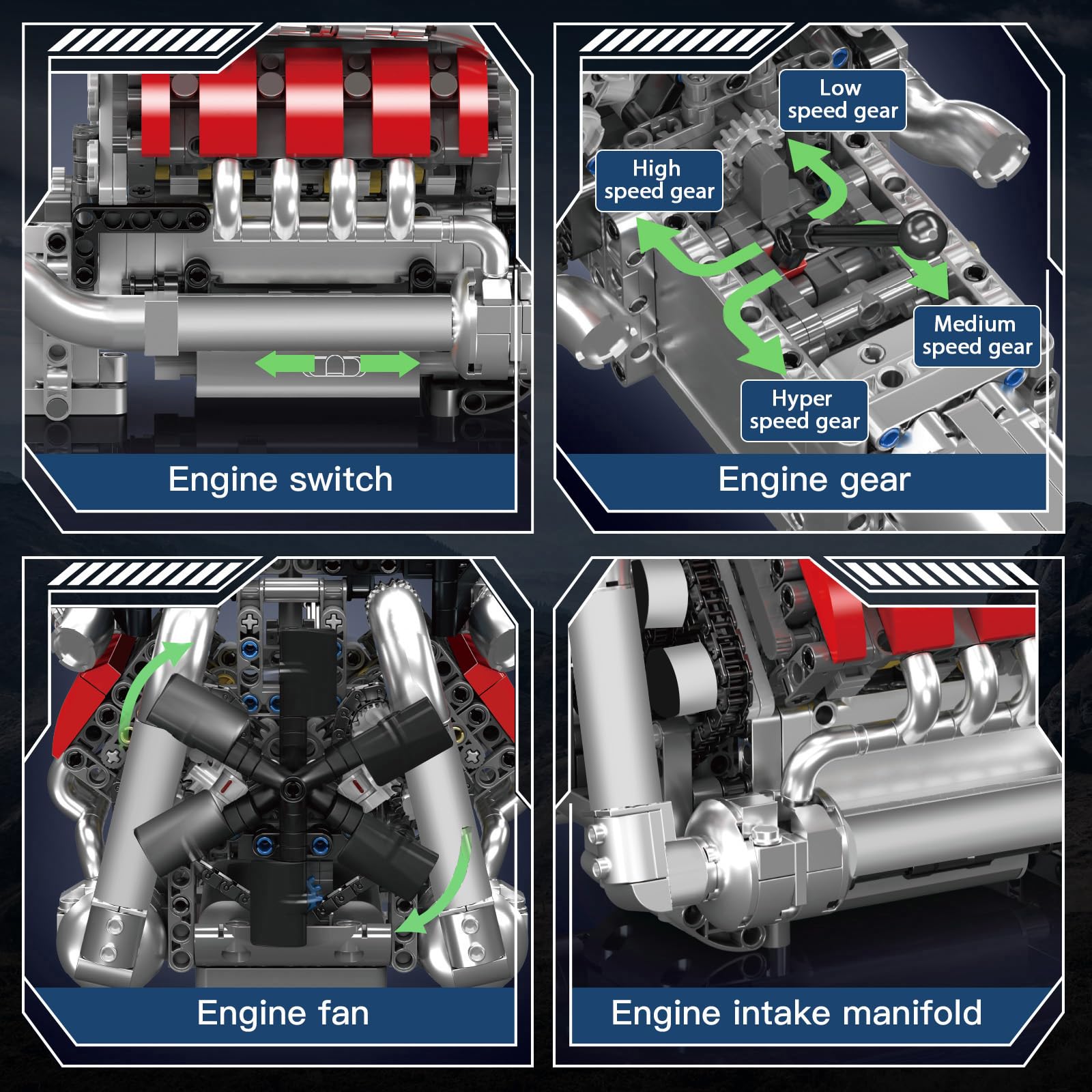 Engine switch

Low speed gear

High speed gear

Medium speed gear

Hyper speed gear

Engine gear

Engine fan

Engine intake manifold