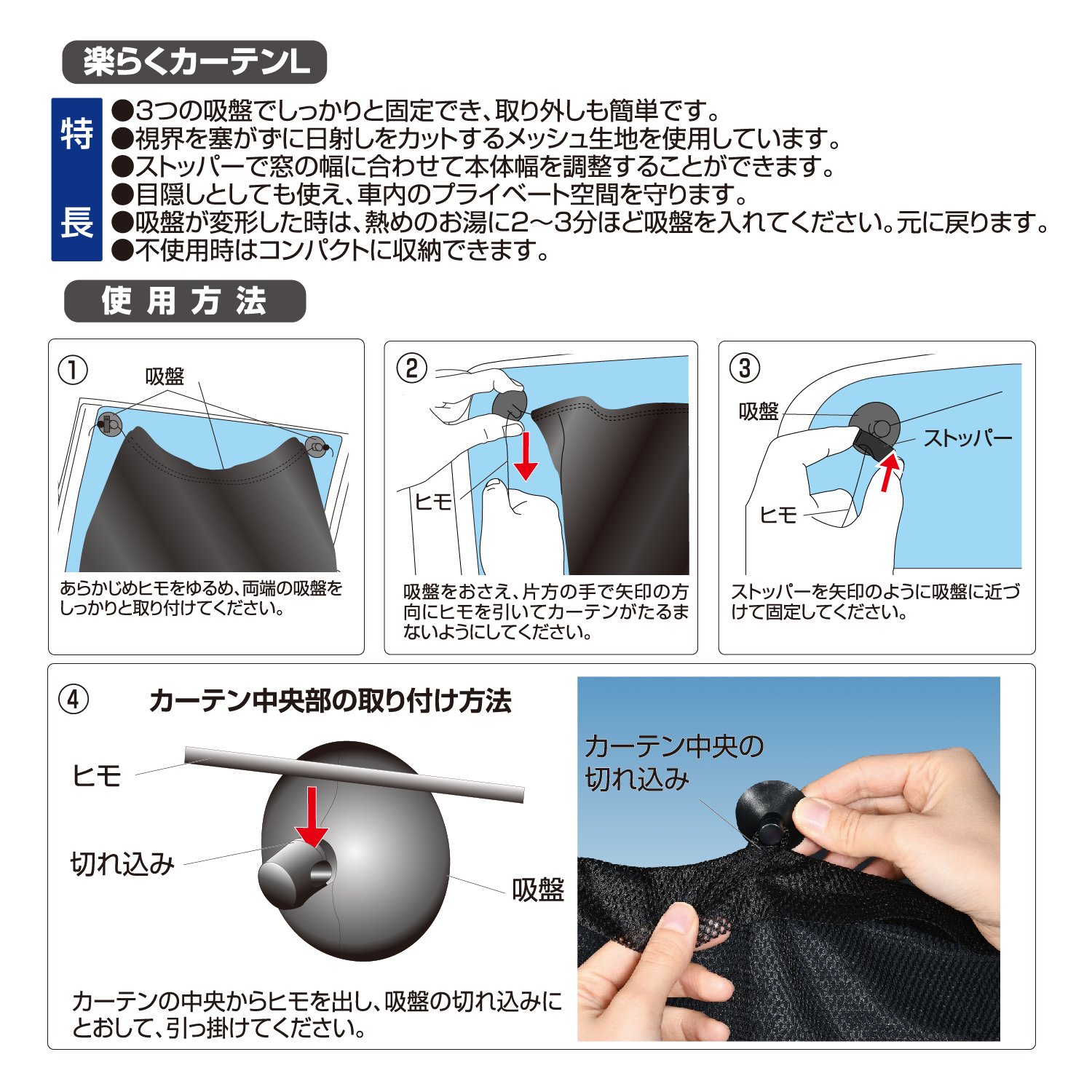 楽らくカーテンL

特長

●3つの吸盤でしっかりと固定でき、取り外しも簡単です。
●視界を塞がずに日射しをカットするメッシュ生地を使用しています。
●ストッパーで窓の幅に合わせて本体幅を調整することができます。
●目隠しとしても使え、車内のプライベート空間を守ります。
●吸盤が変形した時は、熱めのお湯に2～3分ほど吸盤を入れてください。元に戻ります。
●不使用時はコンパクトに収納できます。

使用方法

①
吸盤
あらかじめヒモをゆるめ、両端の吸盤をしっかりと取り付けてください。

②
ヒモ
吸盤をおさえ、片方の手で矢印の方向にヒモを引いてカーテンがたるまないようにしてください。

③
吸盤
ストッパー
ヒモ
ストッパーを矢印のように吸盤に近づけて固定してください。

④ カーテン中央部の取り付け方法
ヒモ
切れ込み
吸盤
カーテンの中央からヒモを出し、吸盤の切れ込みにとおして、引っ掛けてください。
カーテン中央の切れ込み