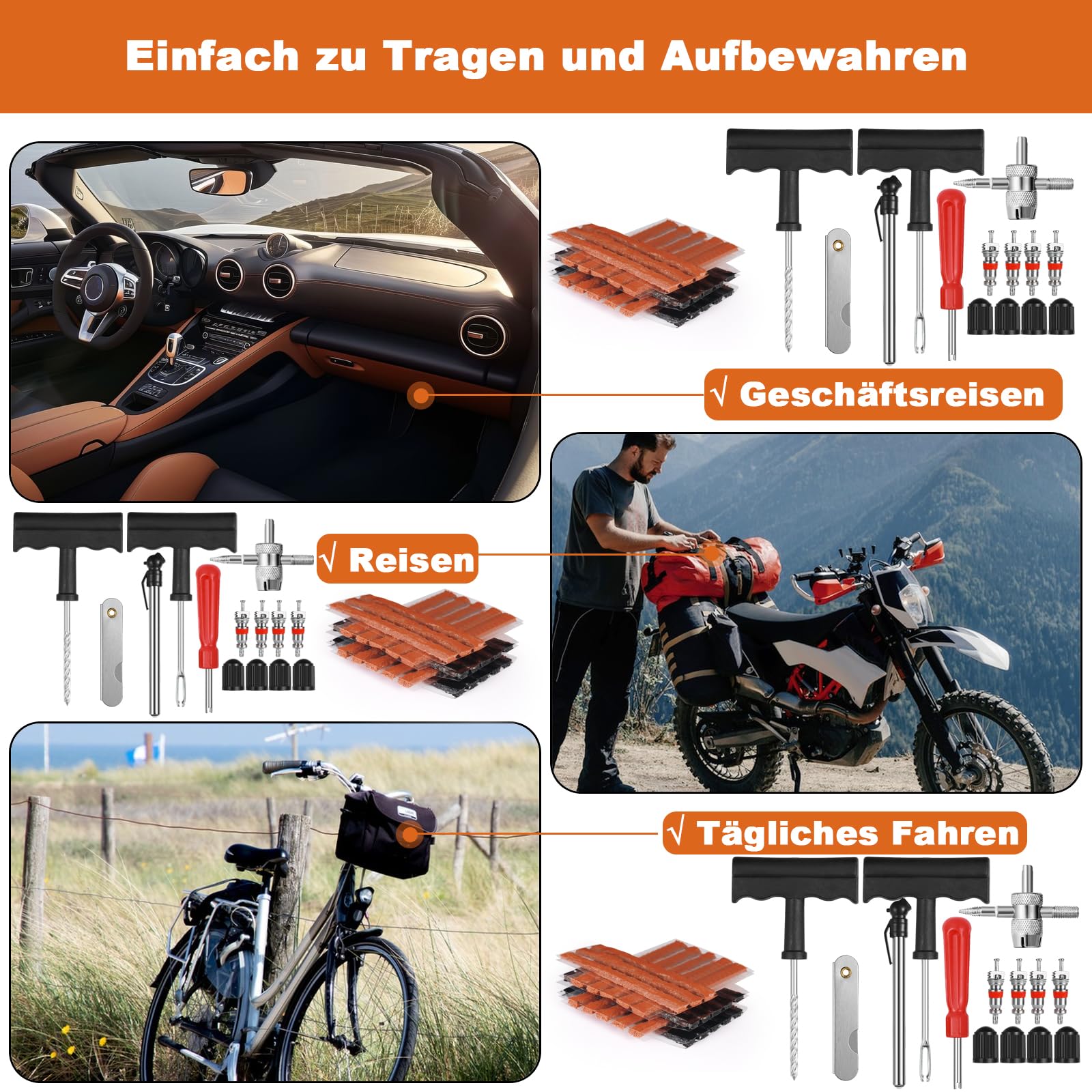 Einfach zu Tragen und Aufbewahren

√ Geschäftsreisen

√ Reisen

√ Tägliches Fahren