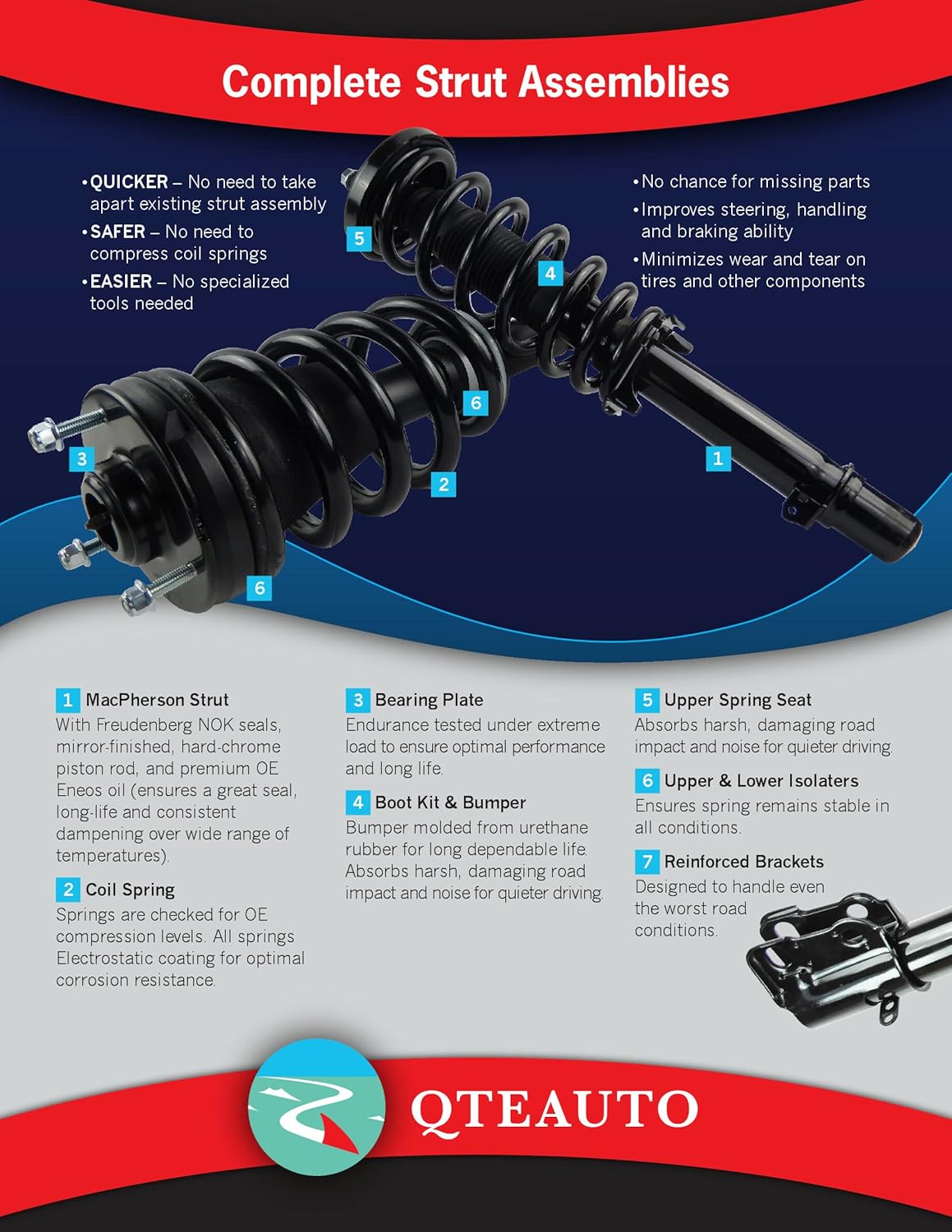 Complete Strut Assemblies

• QUICKER – No need to take apart existing strut assembly
• SAFER – No need to compress coil springs
• EASIER – No specialized tools needed

• No chance for missing parts
• Improves steering, handling and braking ability
• Minimizes wear and tear on tires and other components

5
4
6
3
2
1
6

1 MacPherson Strut
With Freudenberg NOK seals, mirror-finished, hard-chrome piston rod, and premium OE Eneos oil (ensures a great seal, long-life and consistent dampening over wide range of temperatures).

2 Coil Spring
Springs are checked for OE compression levels. All springs Electrostatic coating for optimal corrosion resistance.

3 Bearing Plate
Endurance tested under extreme load to ensure optimal performance and long life.

4 Boot Kit & Bumper
Bumper molded from urethane rubber for long dependable life. Absorbs harsh, damaging road impact and noise for quieter driving.

5 Upper Spring Seat
Absorbs harsh, damaging road impact and noise for quieter driving.

6 Upper & Lower Isolaters
Ensures spring remains stable in all conditions.

7 Reinforced Brackets
Designed to handle even the worst road conditions.

QTEAUTO