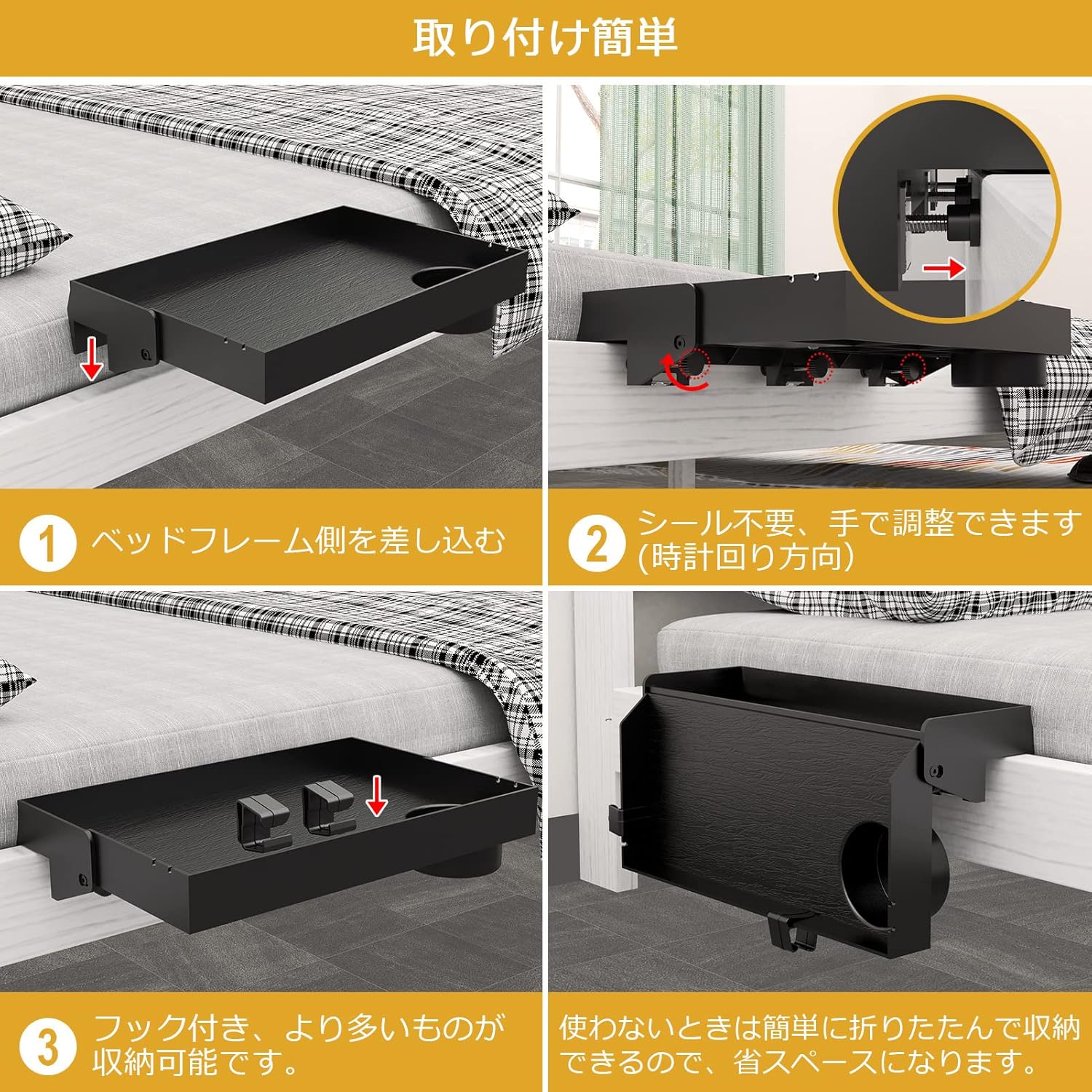 取り付け簡単

1 ベッドフレーム側を差し込む

2 シール不要、手で調整できます (時計回り方向)

3 フック付き、より多いものが収納可能です。

使わないときは簡単に折りたたんで収納できるので、省スペースになります。