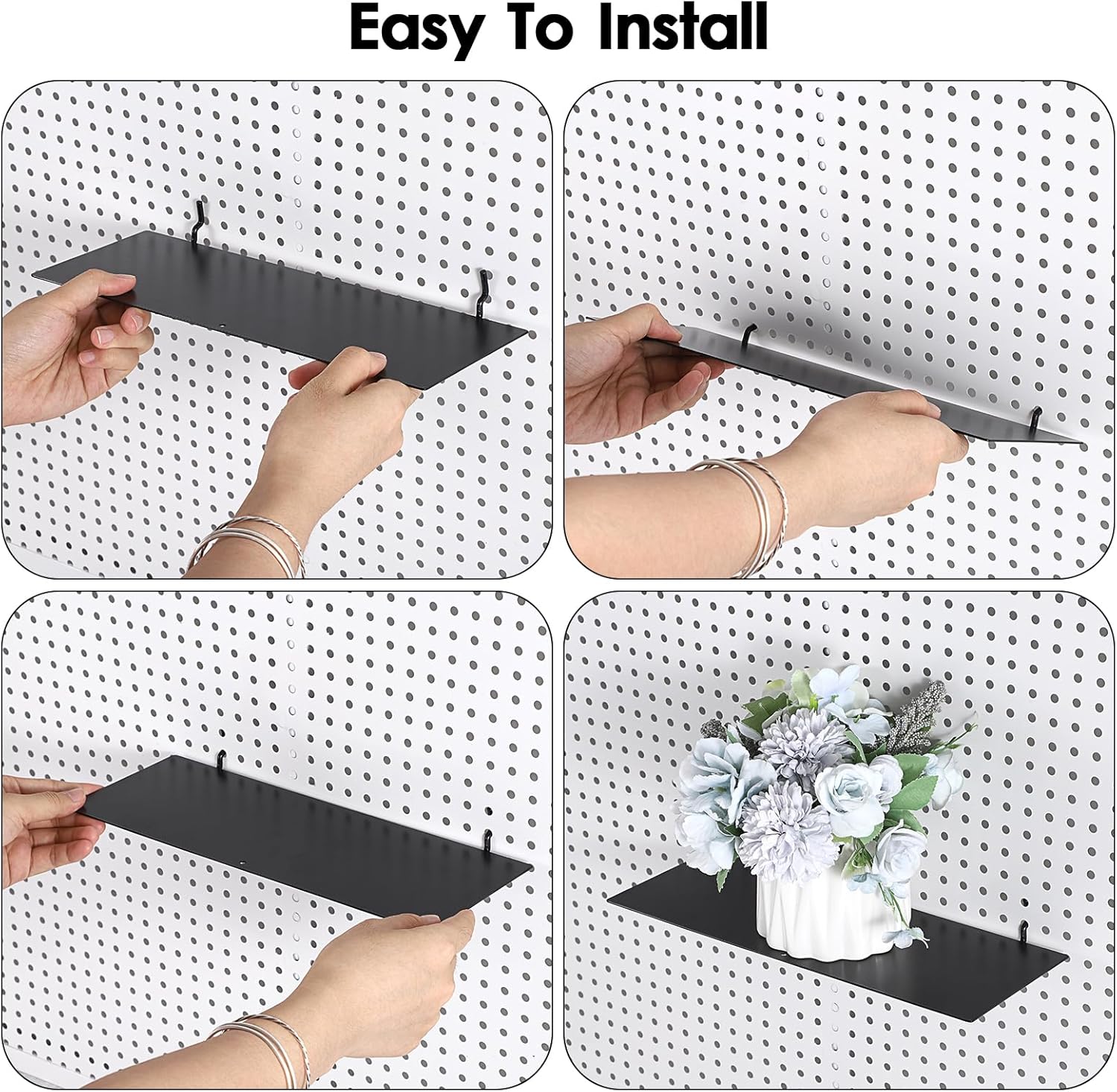 Easy To Install