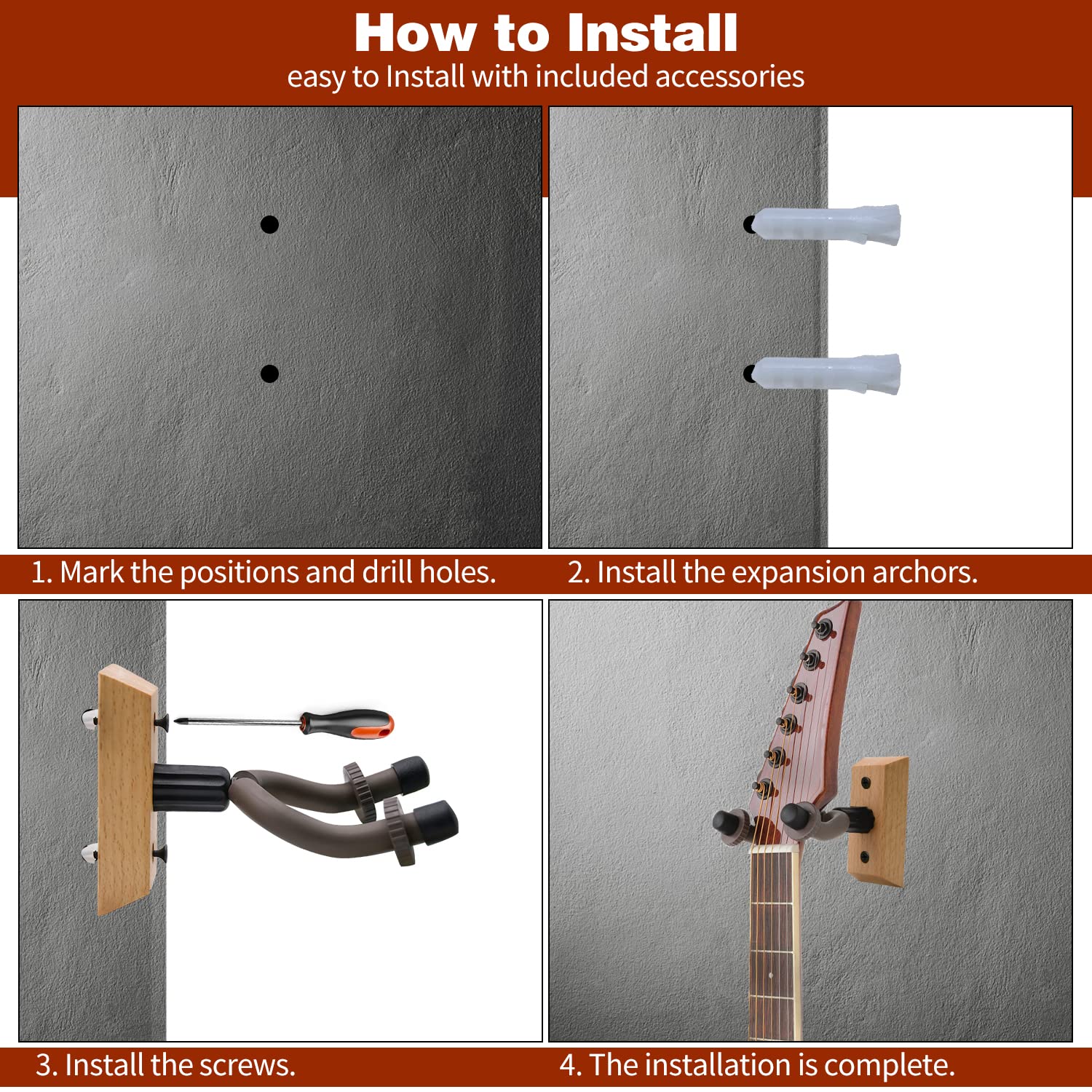 How to Install
easy to Install with included accessories

1. Mark the positions and drill holes.

2. Install the expansion archors.

3. Install the screws.

4. The installation is complete.