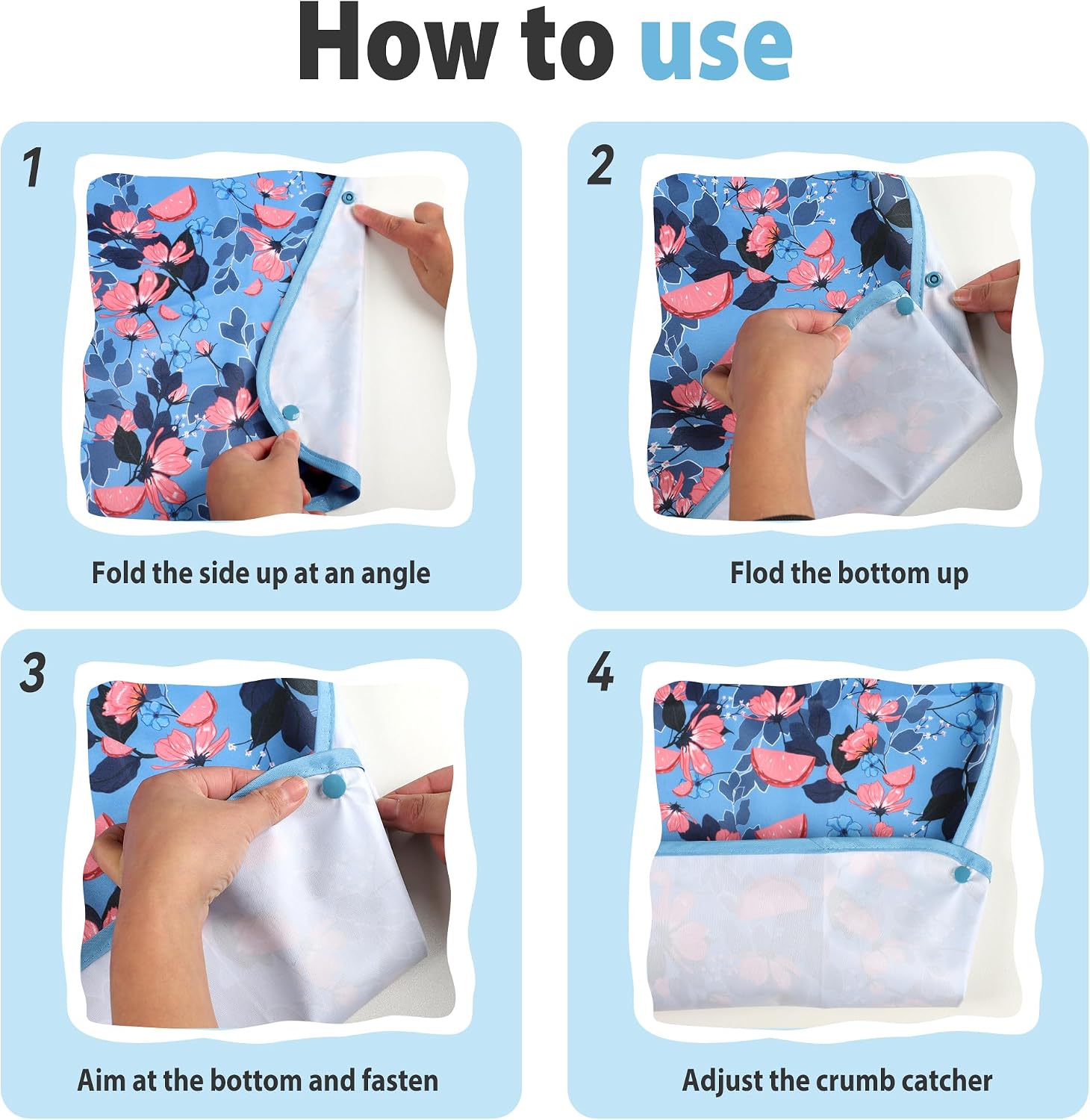 How to use

1

Fold the side up at an angle

2

Flod the bottom up

3

Aim at the bottom and fasten

4

Adjust the crumb catcher