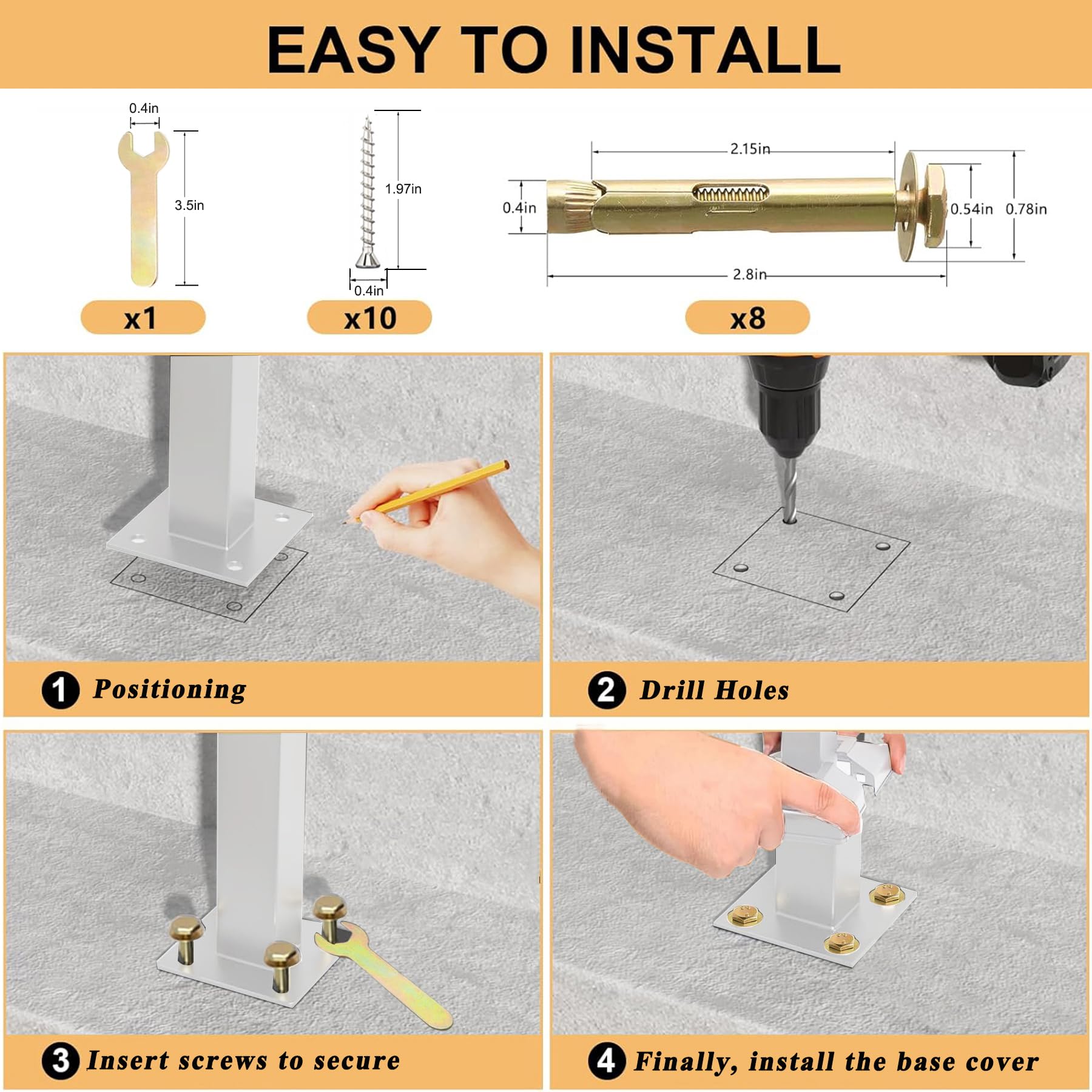 EASY TO INSTALL

0.4in
3.5in
x1

1.97in
0.4in
x10

2.15in
0.4in
0.54in
0.78in
2.8in
x8

1 Positioning

2 Drill Holes

3 Insert screws to secure

4 Finally, install the base cover