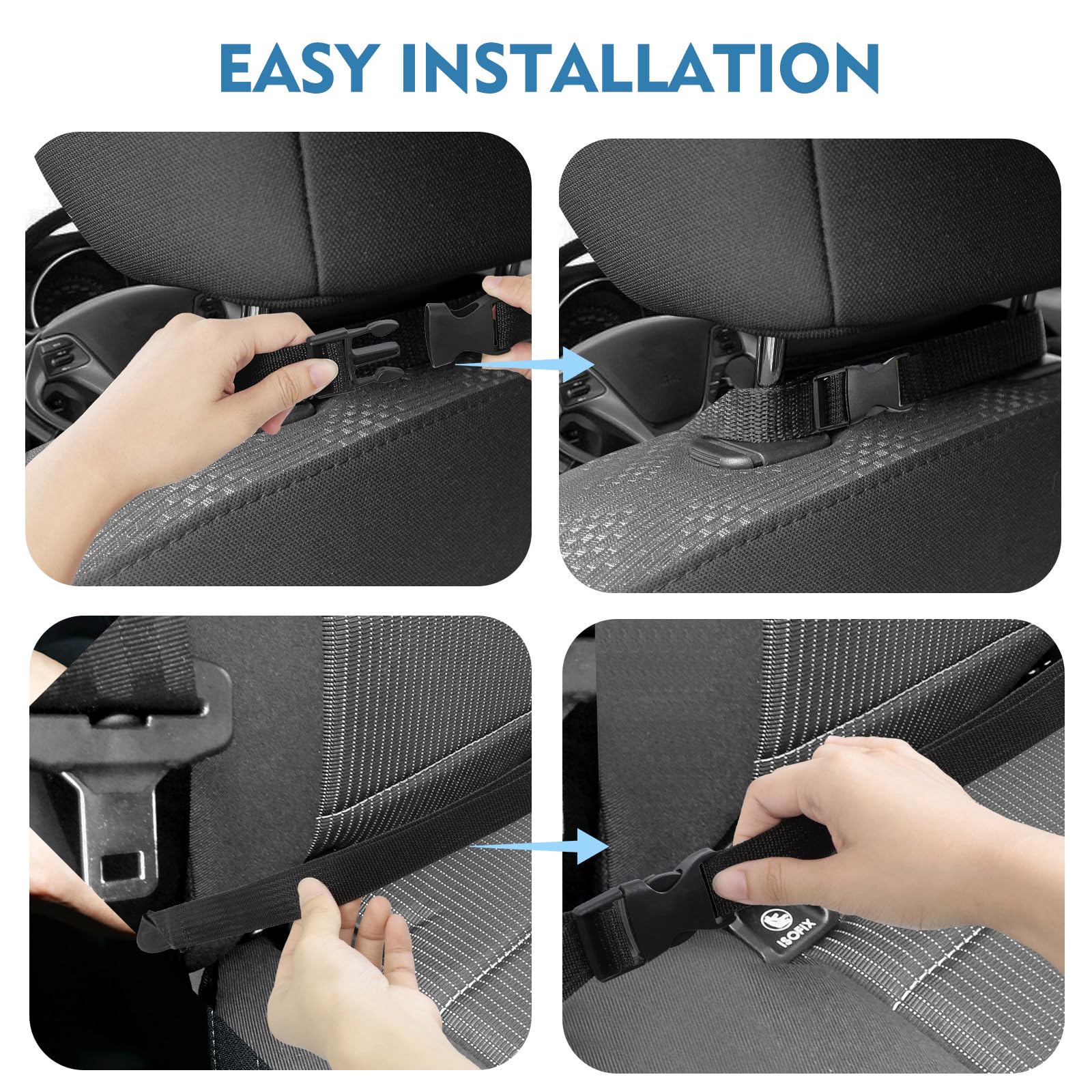 EASY INSTALLATION

ISOFIX