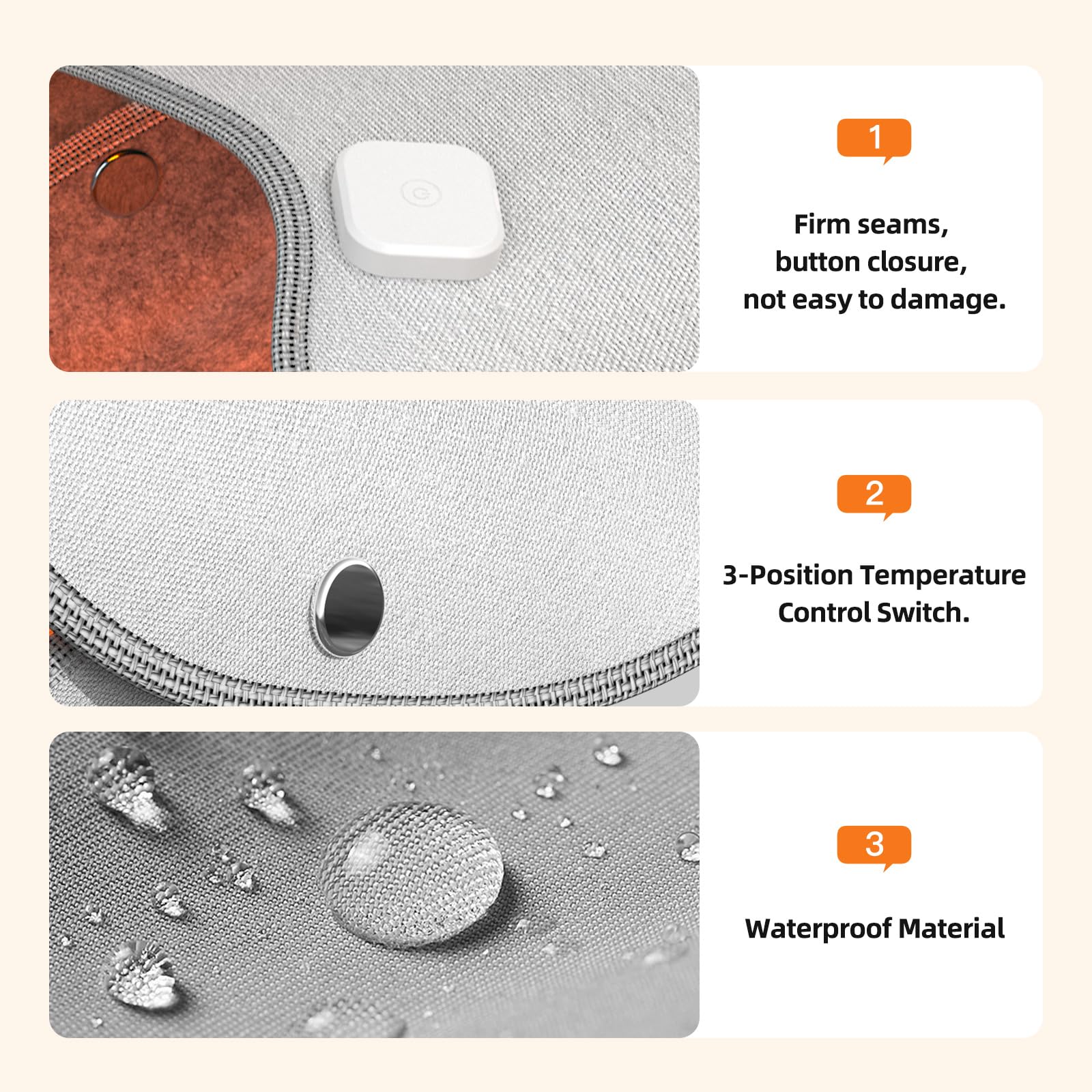 1

Firm seams, button closure, not easy to damage.

2

3-Position Temperature Control Switch.

3

Waterproof Material